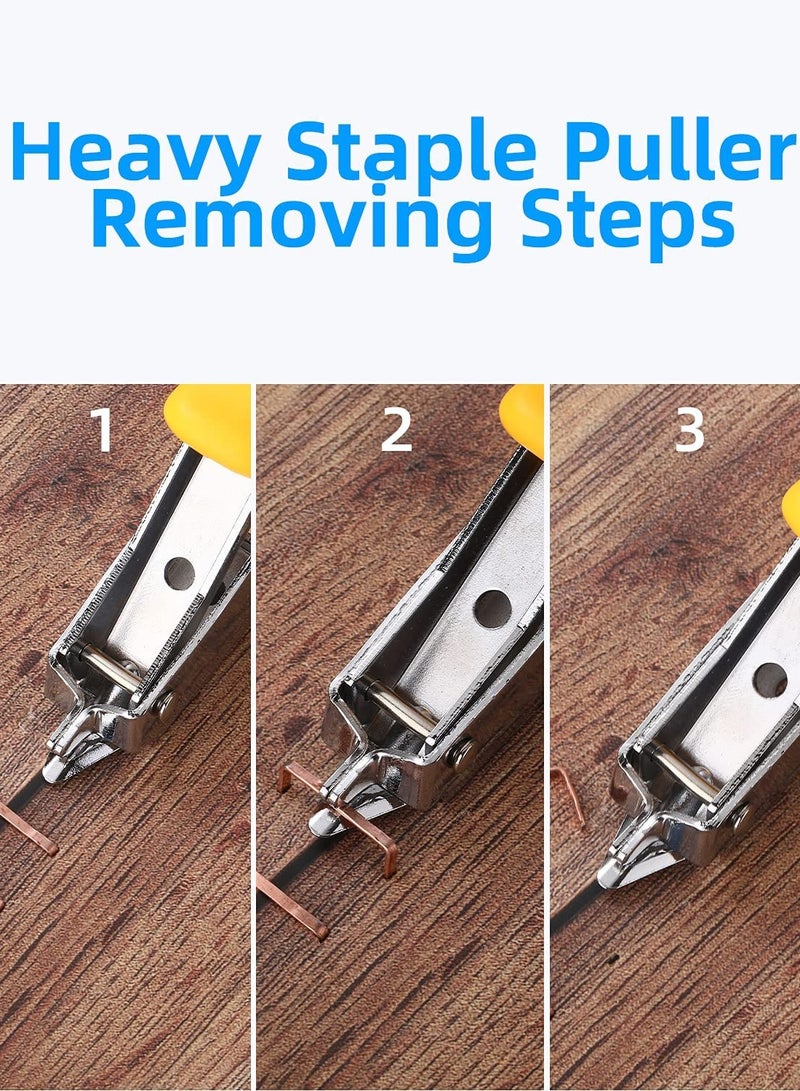 Heavy Staple Puller Removing Steps

1

2

3