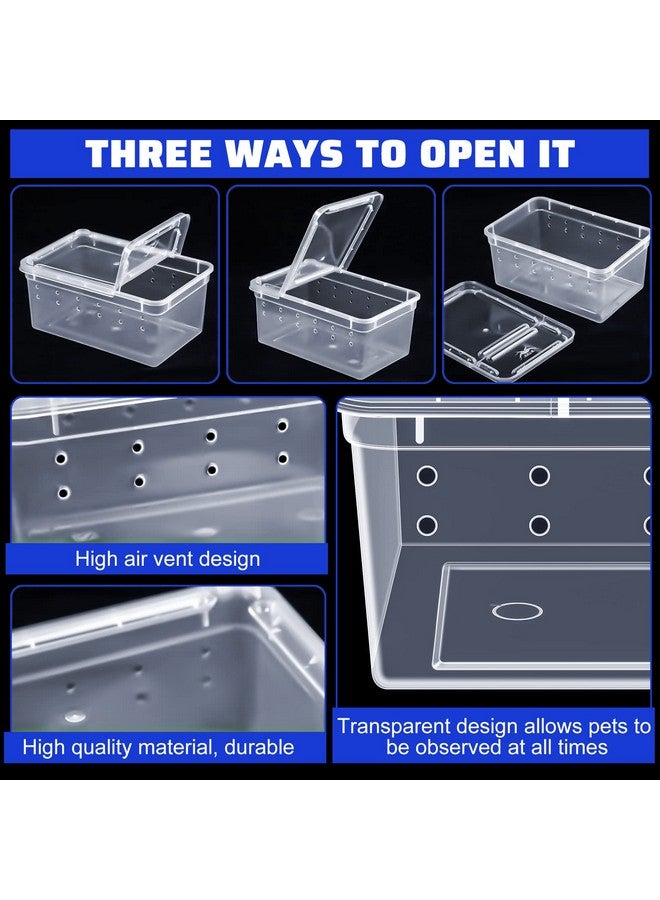 THREE WAYS TO OPEN IT

High air vent design

High quality material, durable

Transparent design allows pets to be observed at all times