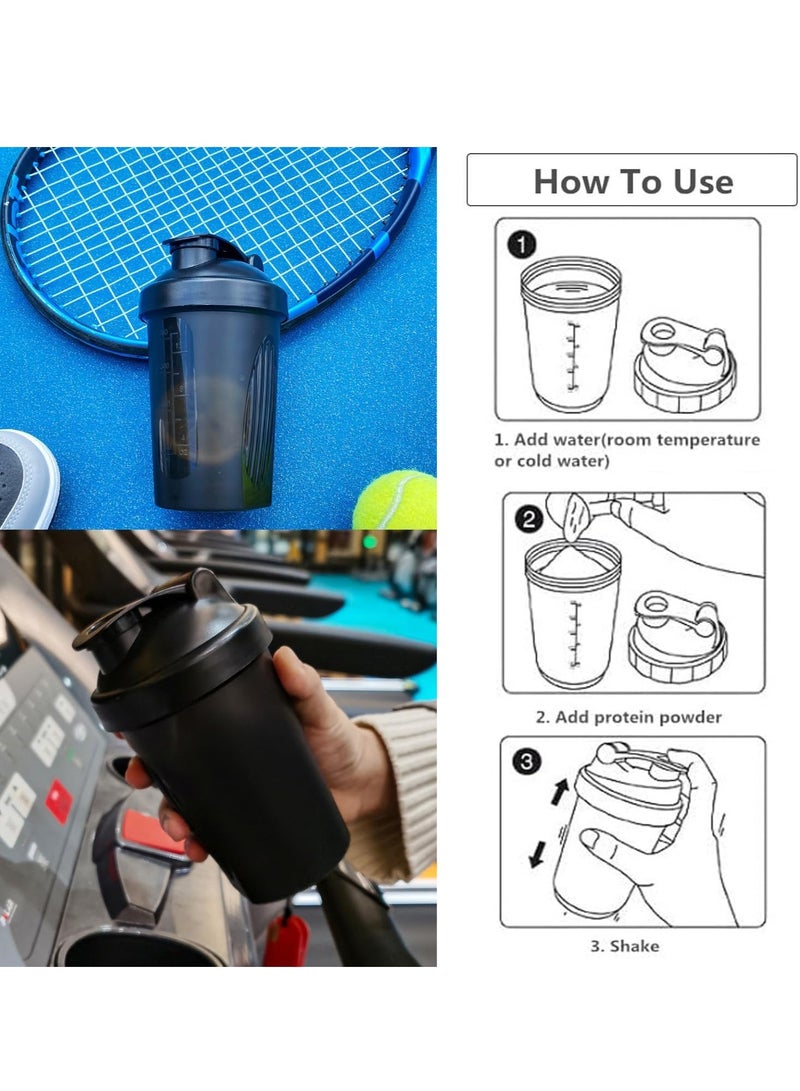 How To Use

1

1. Add water(room temperature or cold water)

2

2. Add protein powder

3

3. Shake