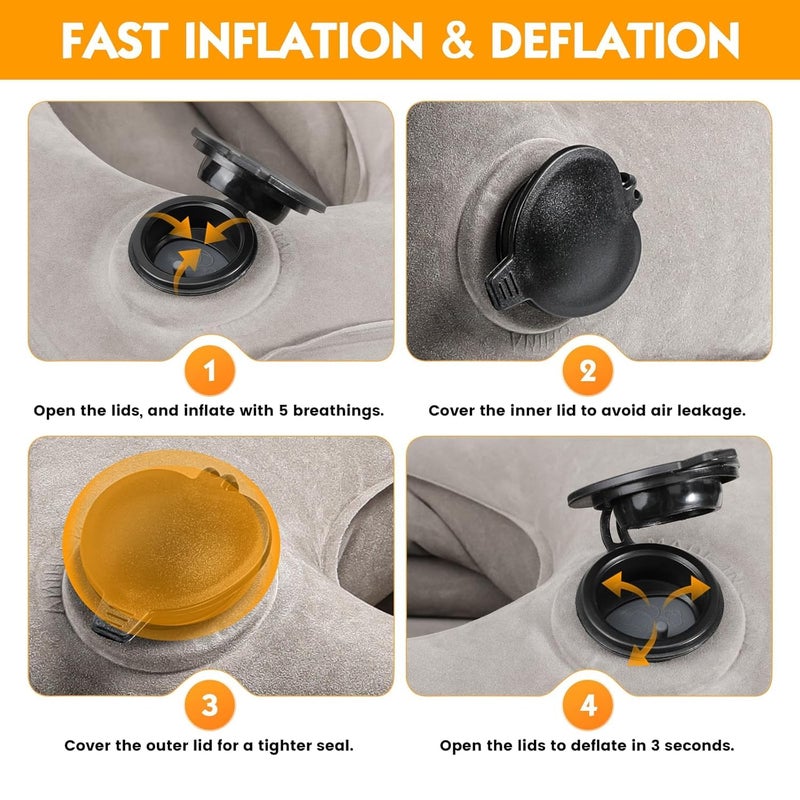 FAST INFLATION & DEFLATION

1

Open the lids, and inflate with 5 breathings.

2

Cover the inner lid to avoid air leakage.

3

Cover the outer lid for a tighter seal.

4

Open the lids to deflate in 3 seconds.