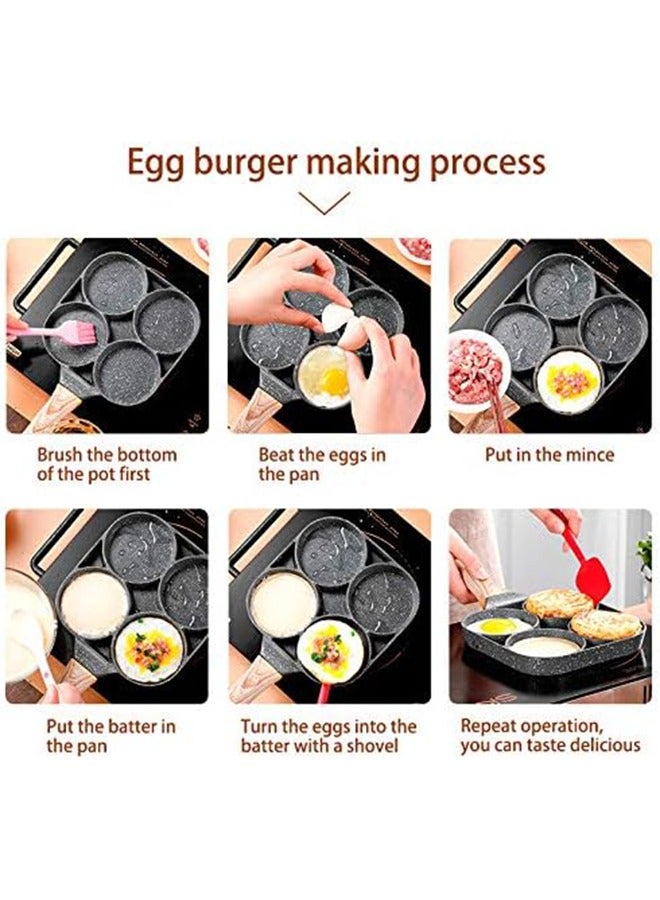 Egg burger making process

Brush the bottom of the pot first

Beat the eggs in the pan

Put in the mince

Put the batter in the pan

Turn the eggs into the batter with a shovel

Repeat operation, you can taste delicious