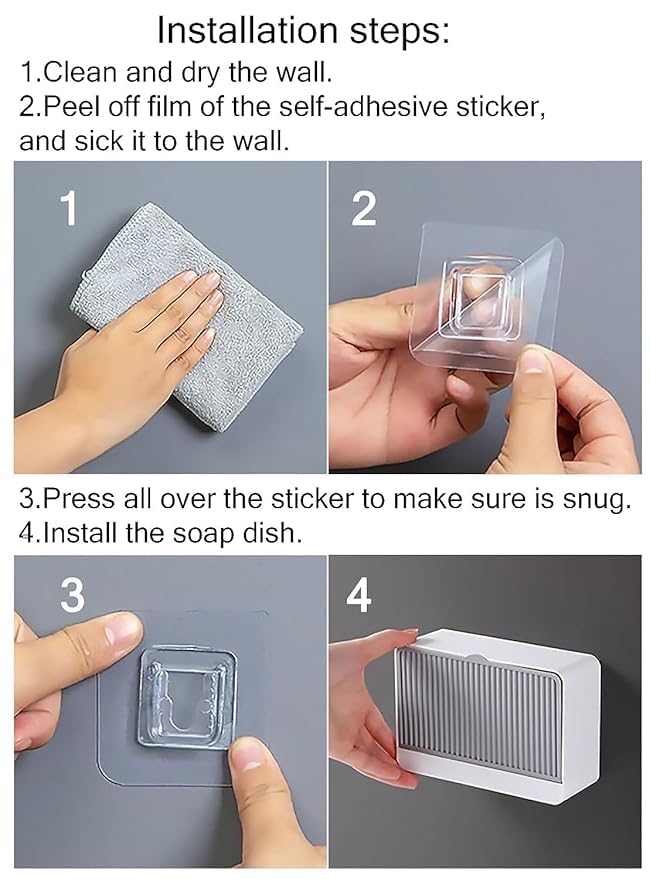 Installation steps:
1.Clean and dry the wall.
2.Peel off film of the self-adhesive sticker, and sick it to the wall.

1

2

3.Press all over the sticker to make sure is snug.
4.Install the soap dish.

3

4