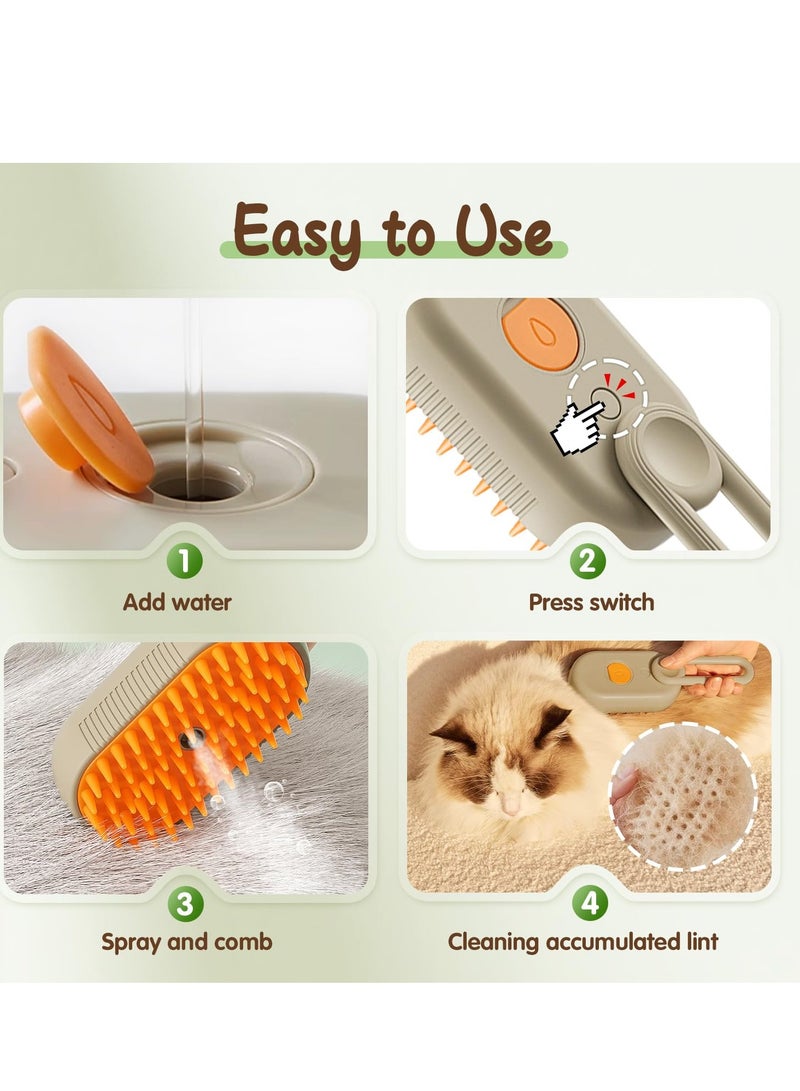 Easy to Use

1
Add water

2
Press switch

3
Spray and comb

4
Cleaning accumulated lint