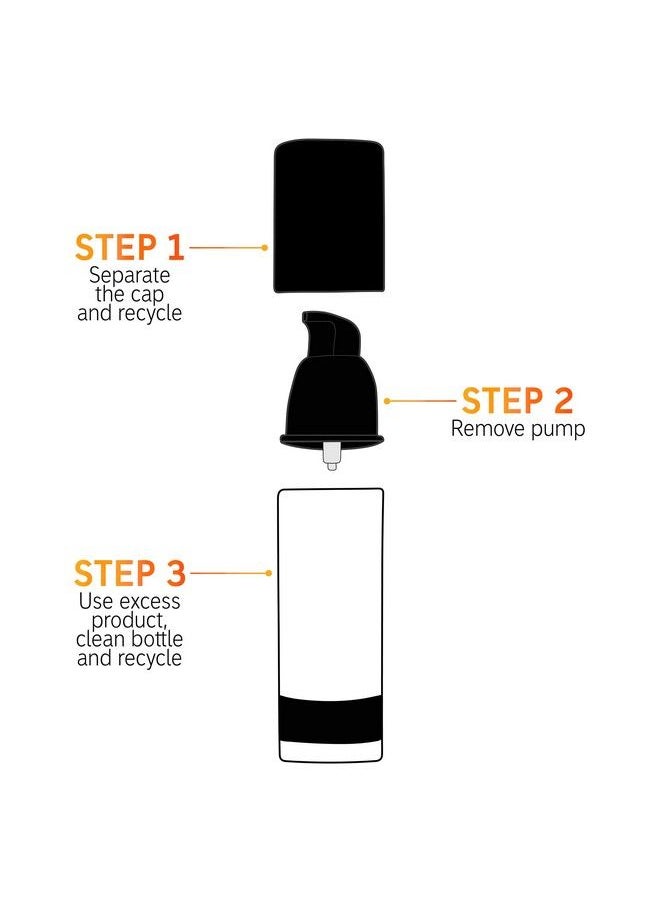 STEP 1
Separate the cap and recycle

STEP 2
Remove pump

STEP 3
Use excess product, clean bottle and recycle