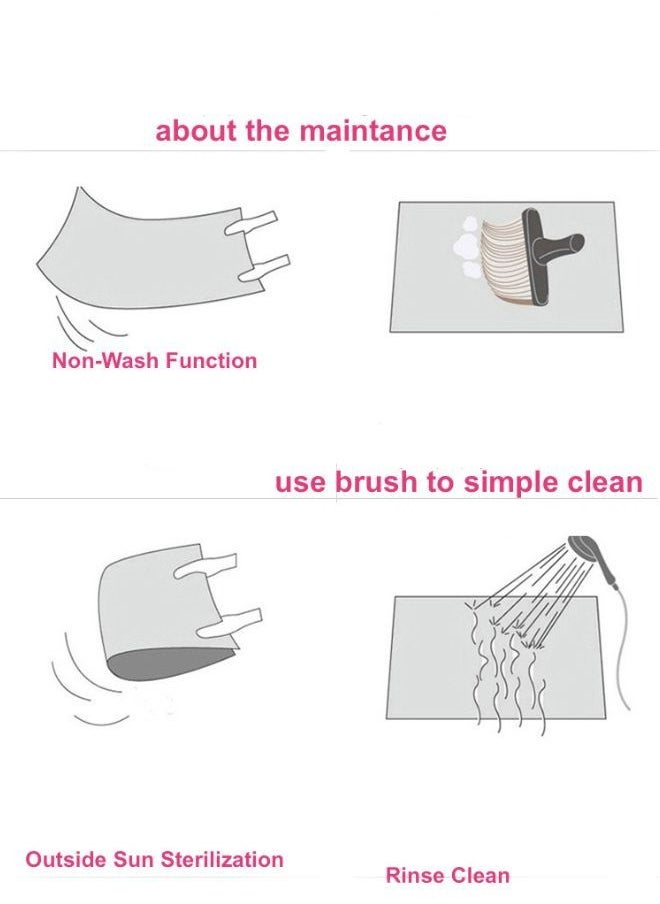 about the maintance

Non-Wash Function

use brush to simple clean

Outside Sun Sterilization

Rinse Clean