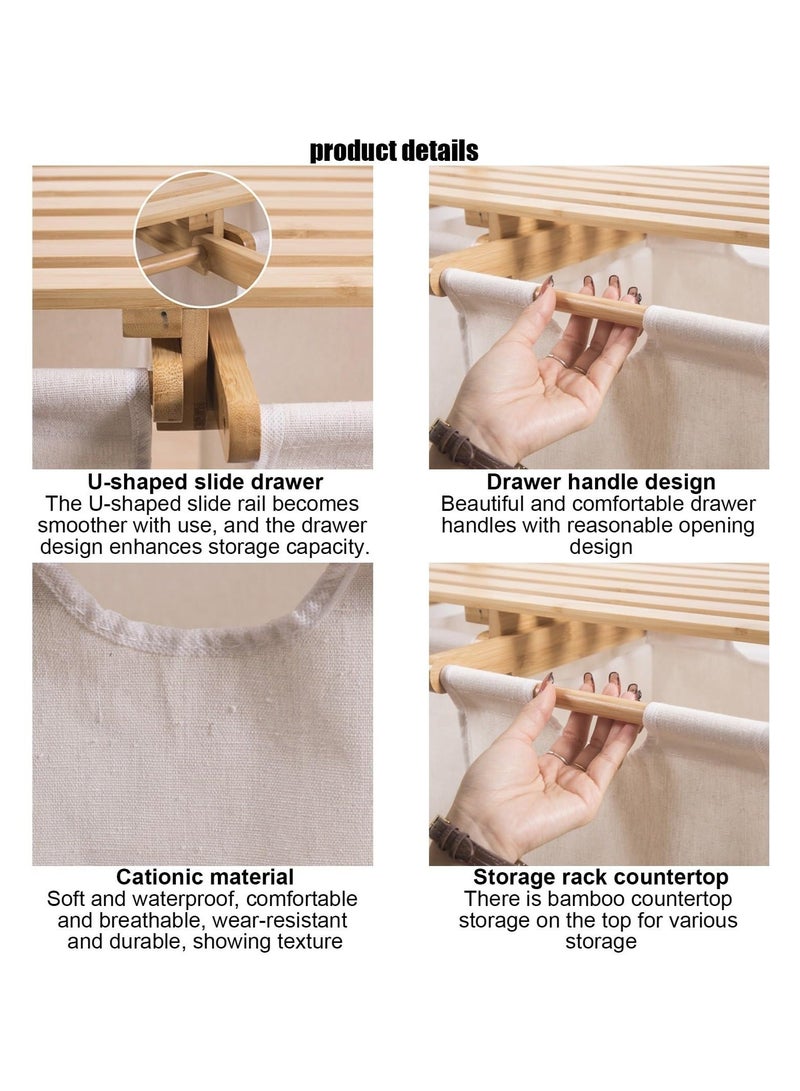 product details

U-shaped slide drawer
The U-shaped slide rail becomes smoother with use, and the drawer design enhances storage capacity.

Drawer handle design
Beautiful and comfortable drawer handles with reasonable opening design

Cationic material
Soft and waterproof, comfortable and breathable, wear-resistant and durable, showing texture

Storage rack countertop
There is bamboo countertop storage on the top for various storage