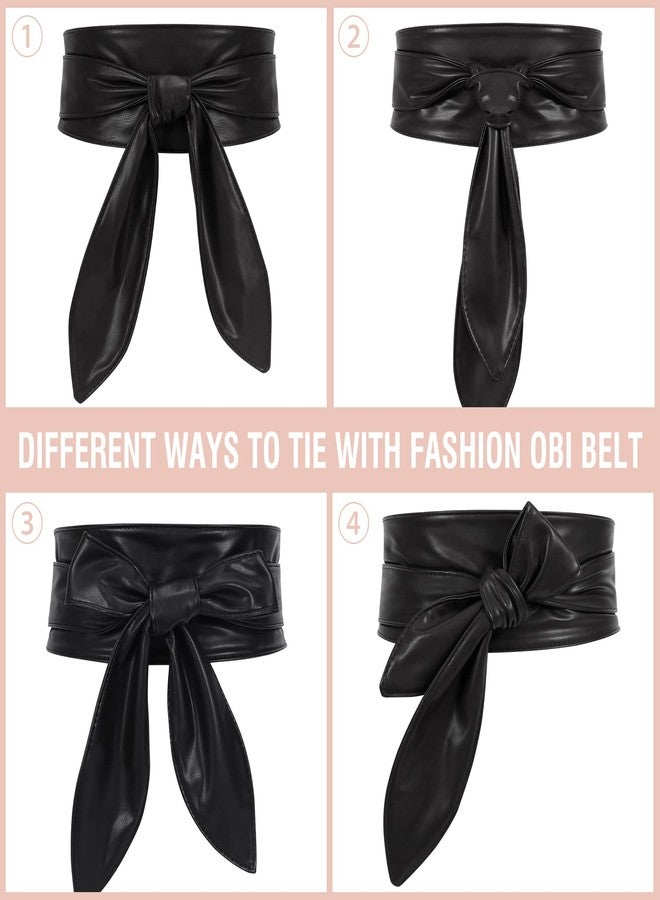 1

2

DIFFERENT WAYS TO TIE WITH FASHION OBI BELT

3

4