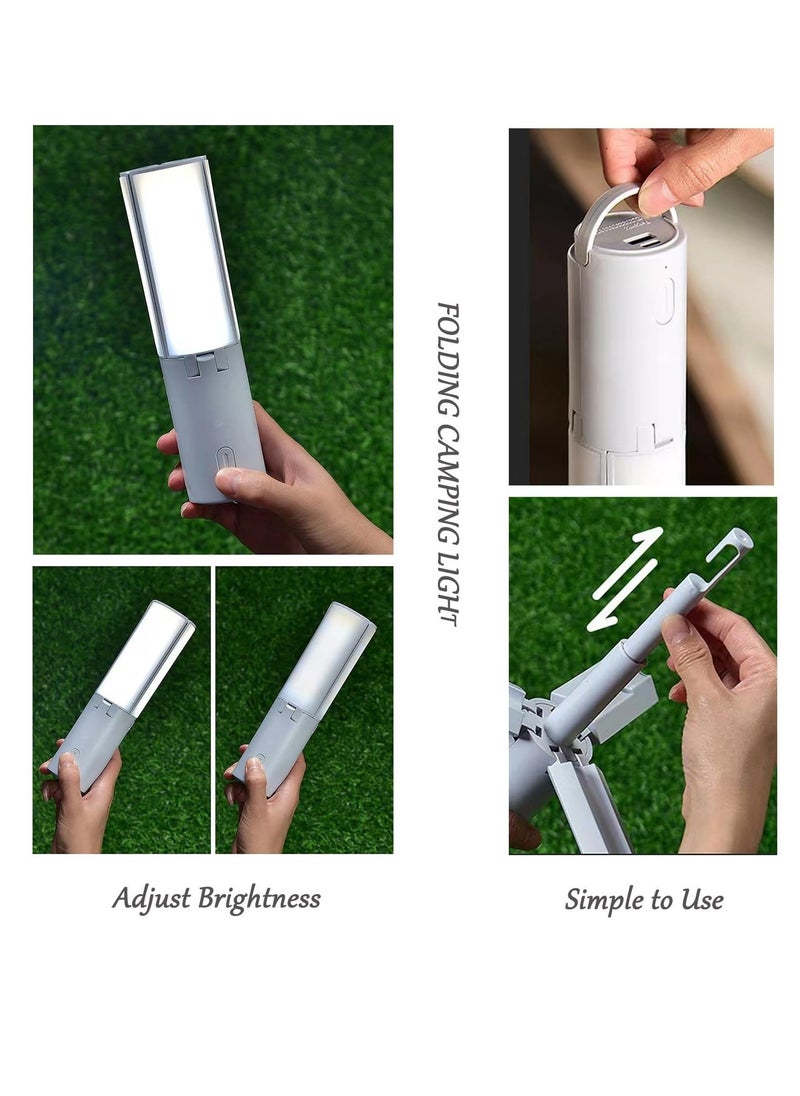 FOLDING CAMPING LIGHT

Adjust Brightness

Simple to Use