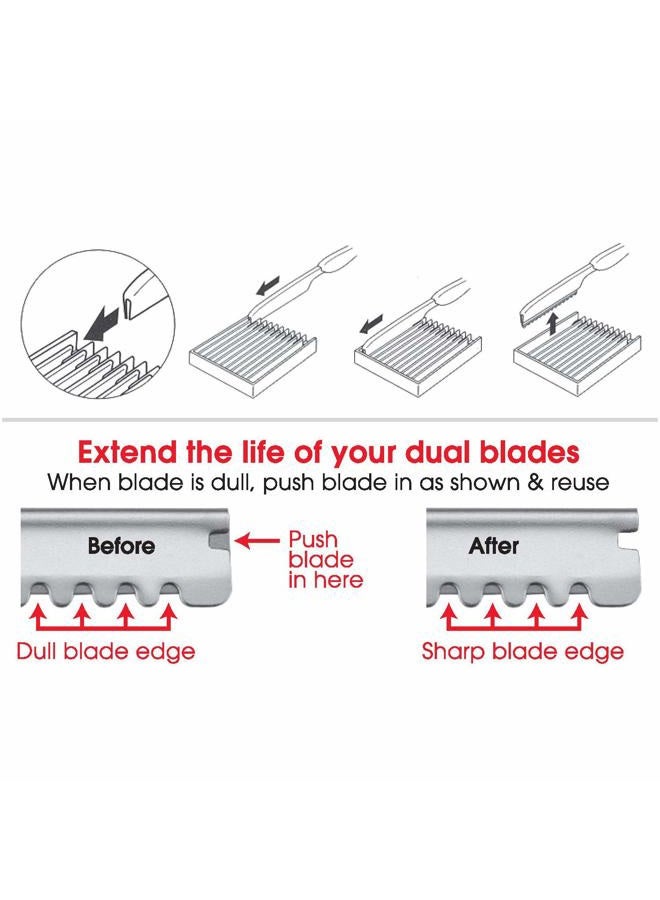 Extend the life of your dual blades
When blade is dull, push blade in as shown & reuse

Before

Push blade in here

Dull blade edge

After

Sharp blade edge