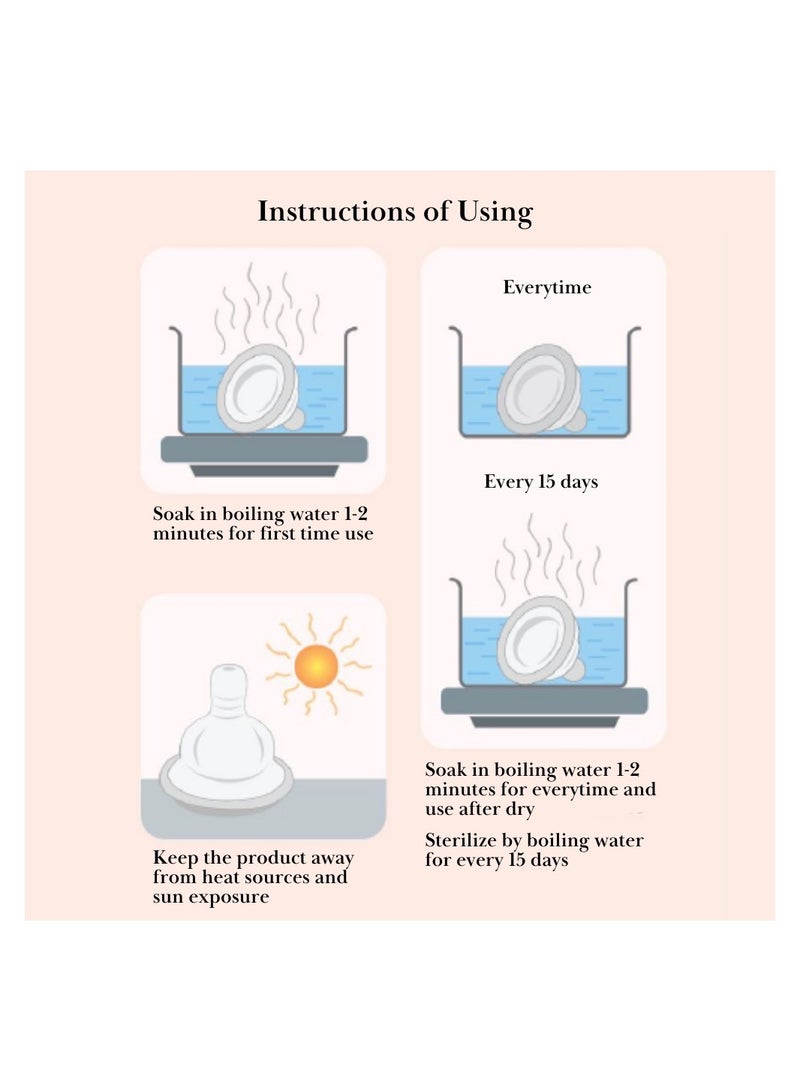 Instructions of Using

Soak in boiling water 1-2 minutes for first time use

Keep the product away from heat sources and sun exposure

Everytime

Every 15 days

Soak in boiling water 1-2 minutes for everytime and use after dry

Sterilize by boiling water for every 15 days