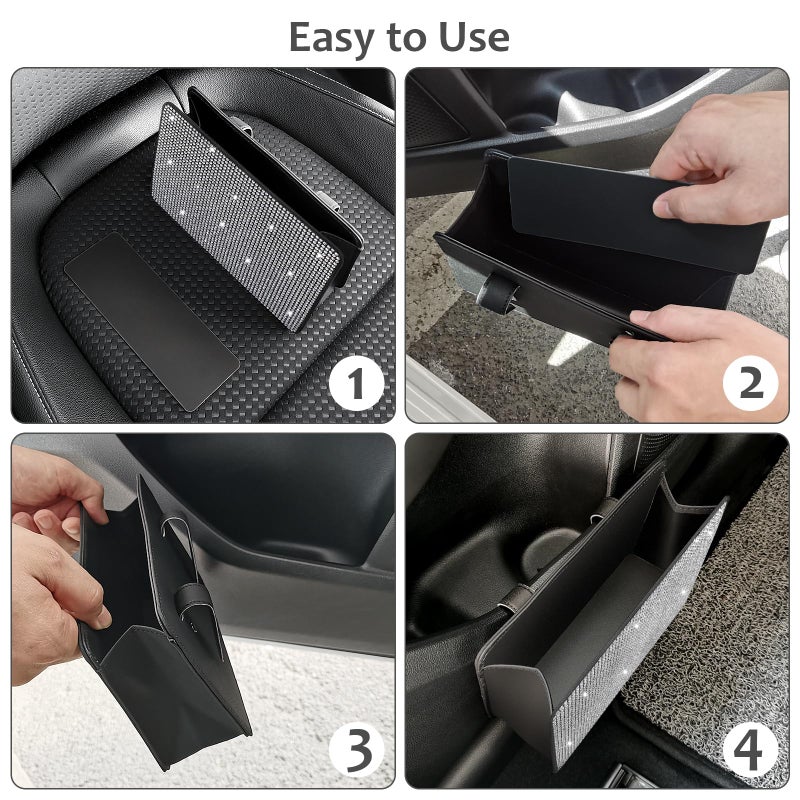 Easy to Use

1

2

3

4