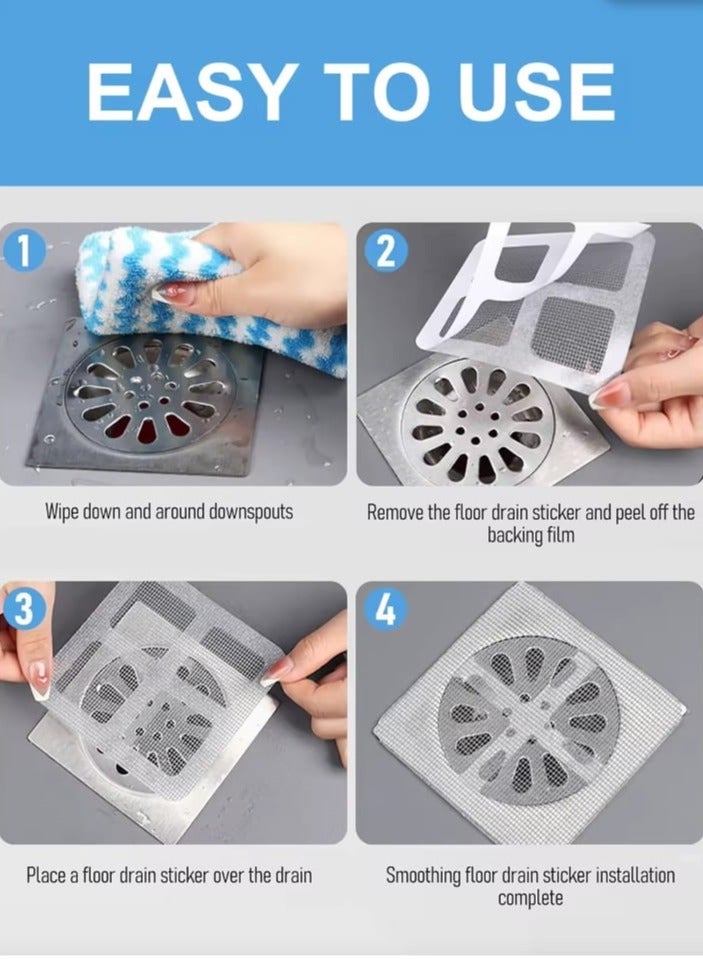 EASY TO USE

1

Wipe down and around downspouts

2

Remove the floor drain sticker and peel off the backing film

3

Place a floor drain sticker over the drain

4

Smoothing floor drain sticker installation complete