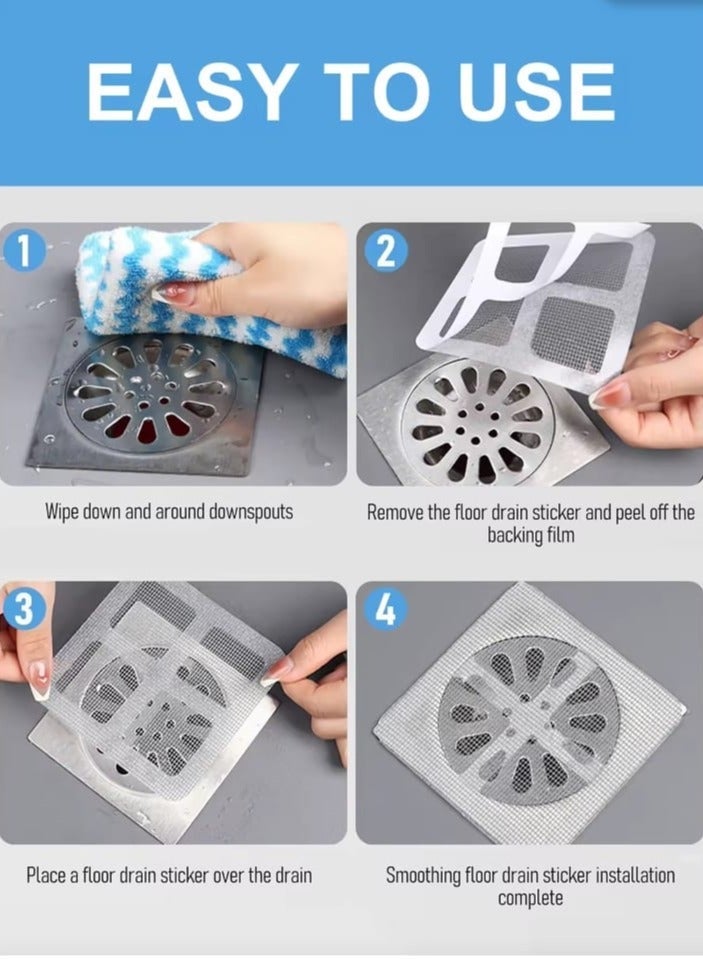 EASY TO USE

1

Wipe down and around downspouts

2

Remove the floor drain sticker and peel off the backing film

3

Place a floor drain sticker over the drain

4

Smoothing floor drain sticker installation complete