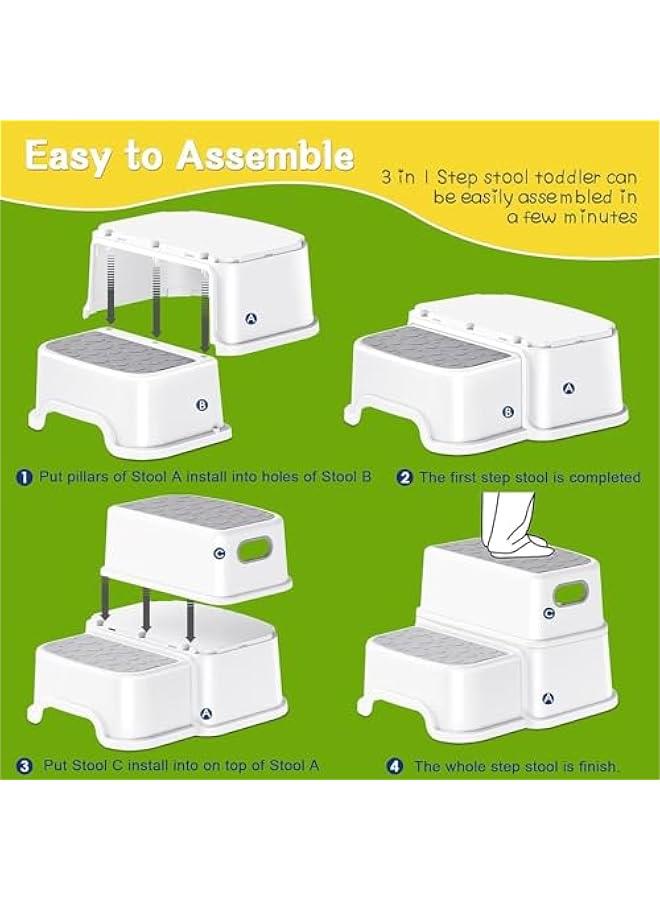 Easy to Assemble

3 in 1 Step stool toddler can be easily assembled in a few minutes

A

B

1 Put pillars of Stool A install into holes of Stool B

B

A

2 The first step stool is completed

C

A

3 Put Stool C install into on top of Stool A

C

A

4 The whole step stool is finish.