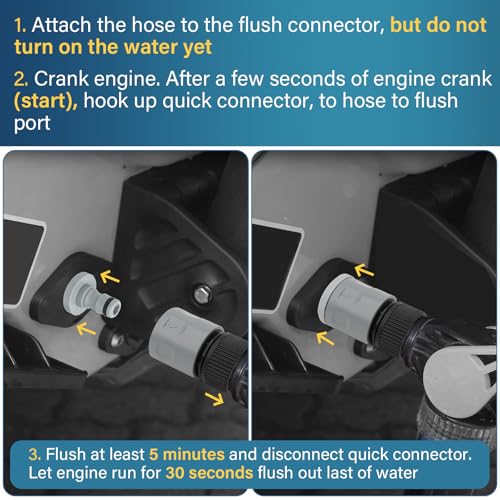 1. Attach the hose to the flush connector, but do not turn on the water yet

2. Crank engine. After a few seconds of engine crank (start), hook up quick connector, to hose to flush port

3. Flush at least 5 minutes and disconnect quick connector. Let engine run for 30 seconds flush out last of water