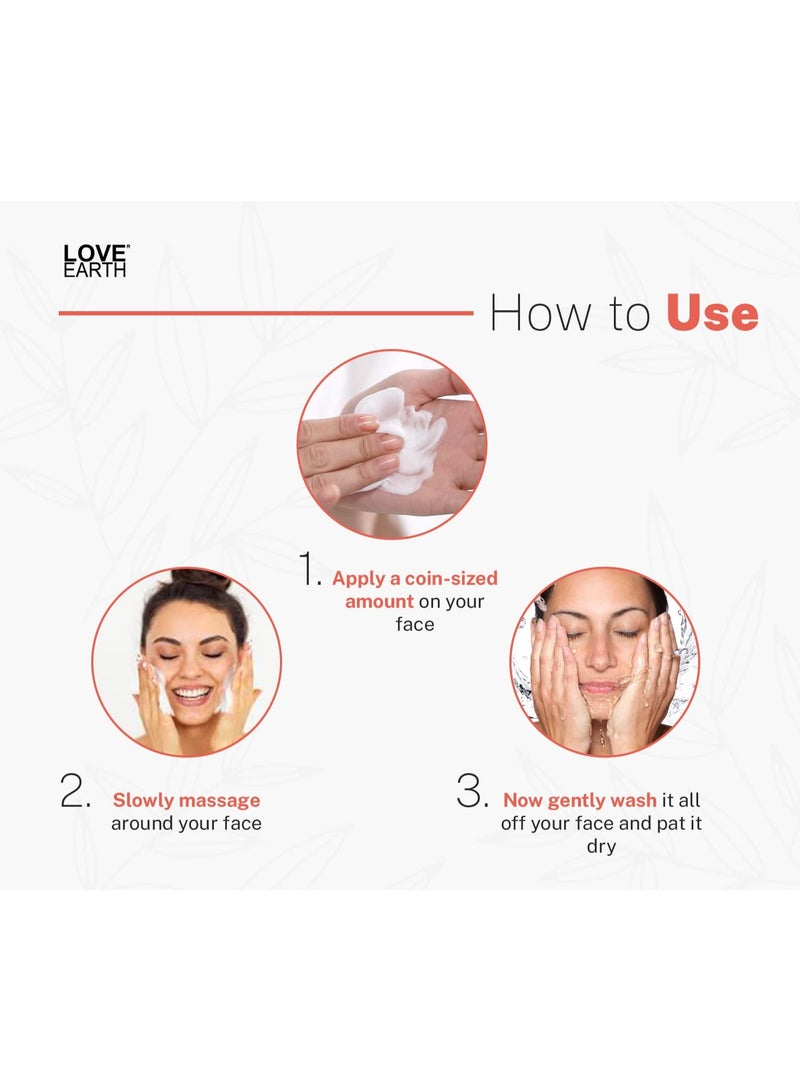 LOVE EARTH

How to Use

1. Apply a coin-sized amount on your face

2. Slowly massage around your face

3. Now gently wash it all off your face and pat it dry