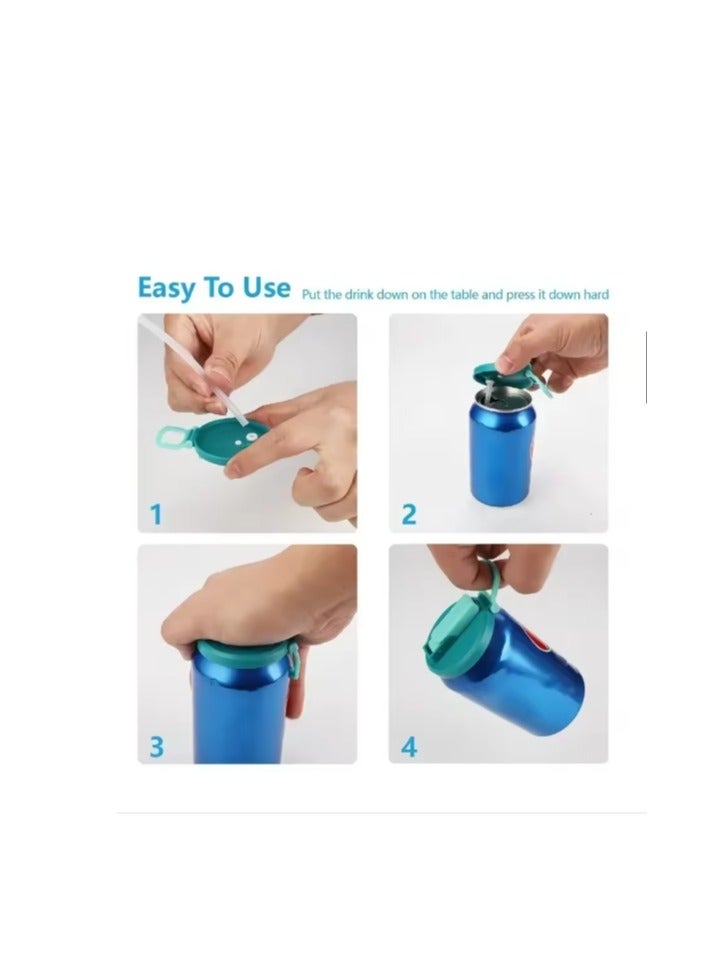 Easy To Use Put the drink down on the table and press it down hard

1

2

3

4