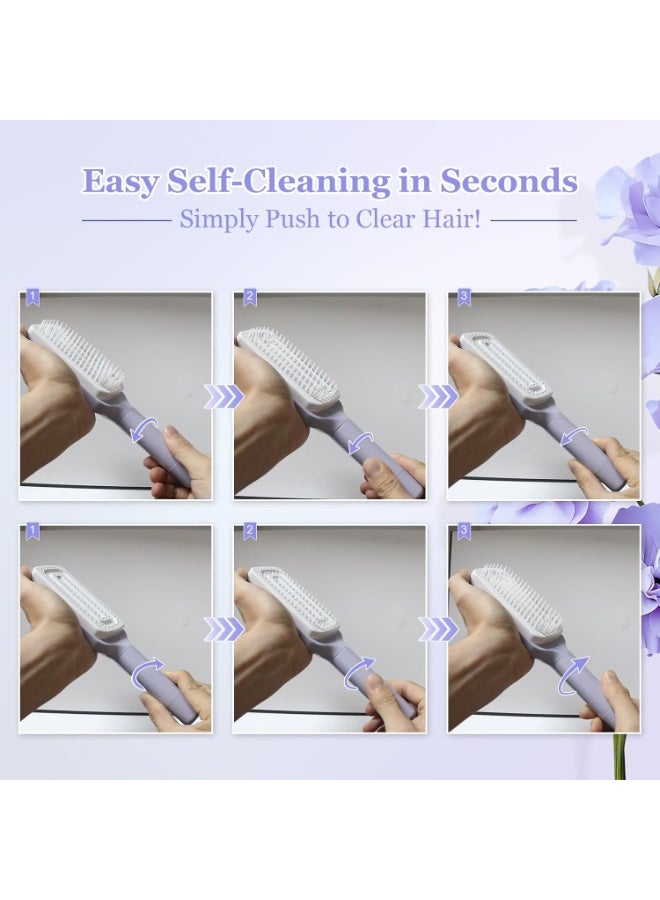 Easy Self-Cleaning in Seconds

Simply Push to Clear Hair!

1

2

3

1

2

3