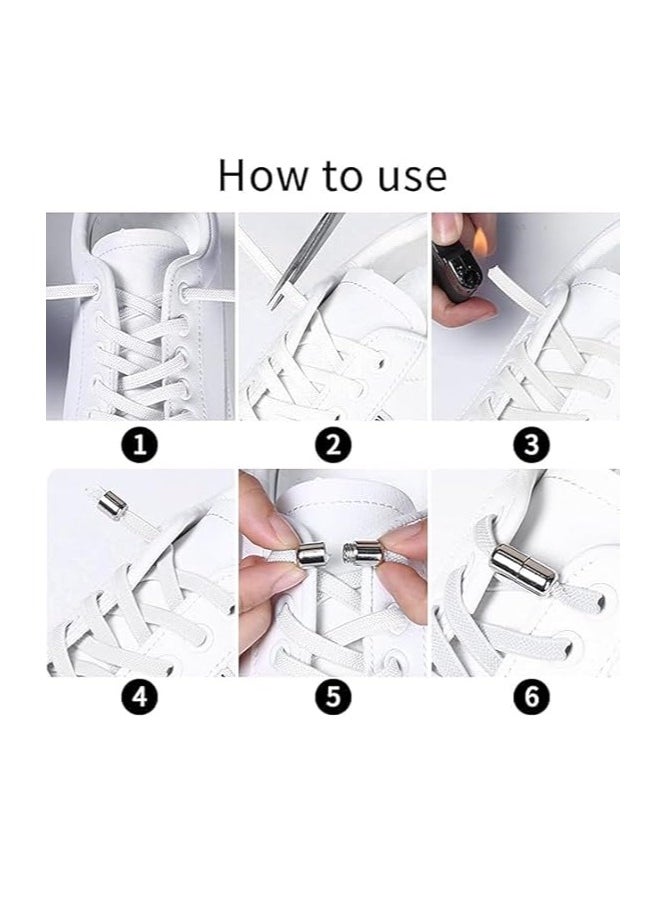 How to use

1

2

3

4

5

6