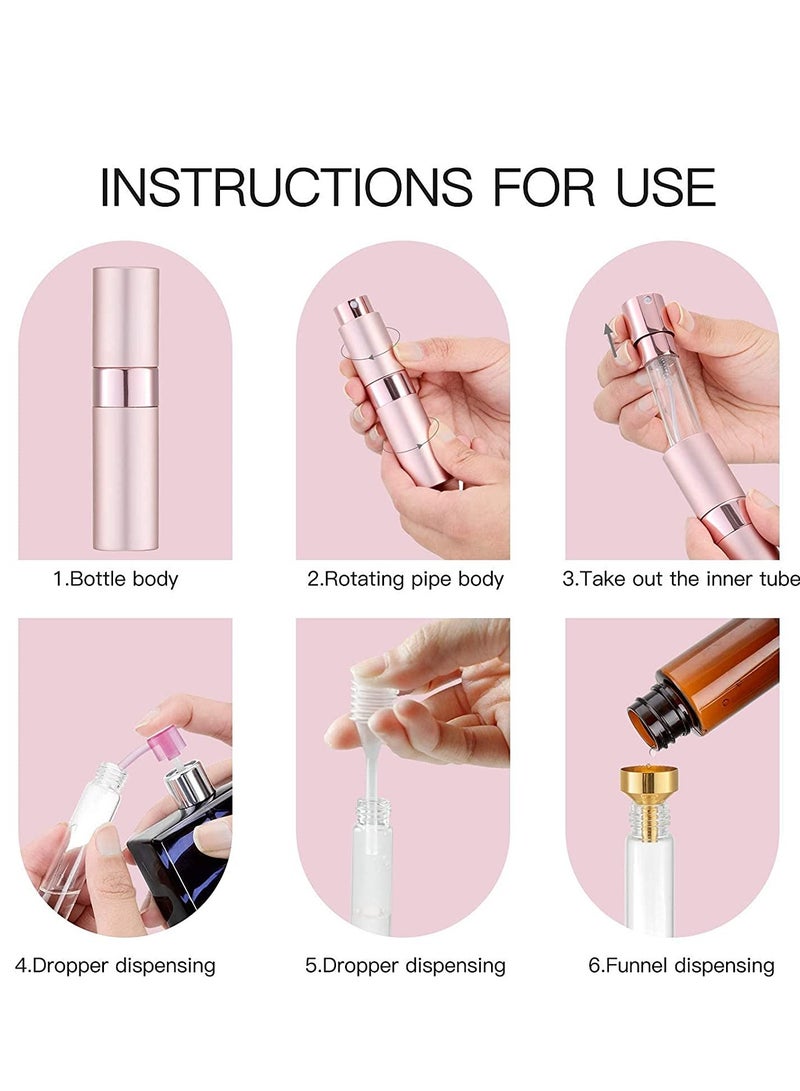 INSTRUCTIONS FOR USE

1.Bottle body

2.Rotating pipe body

3.Take out the inner tube

4.Dropper dispensing

5.Dropper dispensing

6.Funnel dispensing