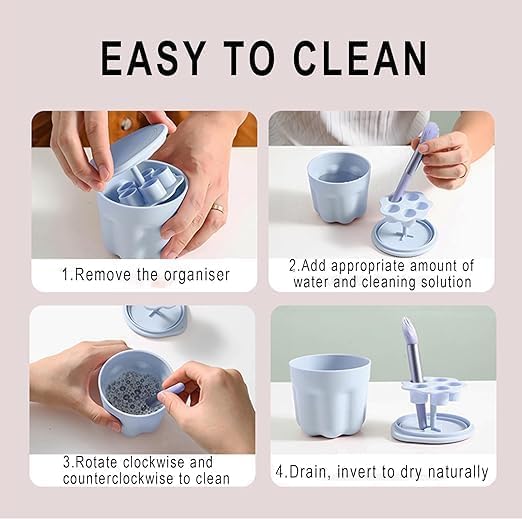 EASY TO CLEAN

1.Remove the organiser

2.Add appropriate amount of water and cleaning solution

3.Rotate clockwise and counterclockwise to clean

4.Drain, invert to dry naturally