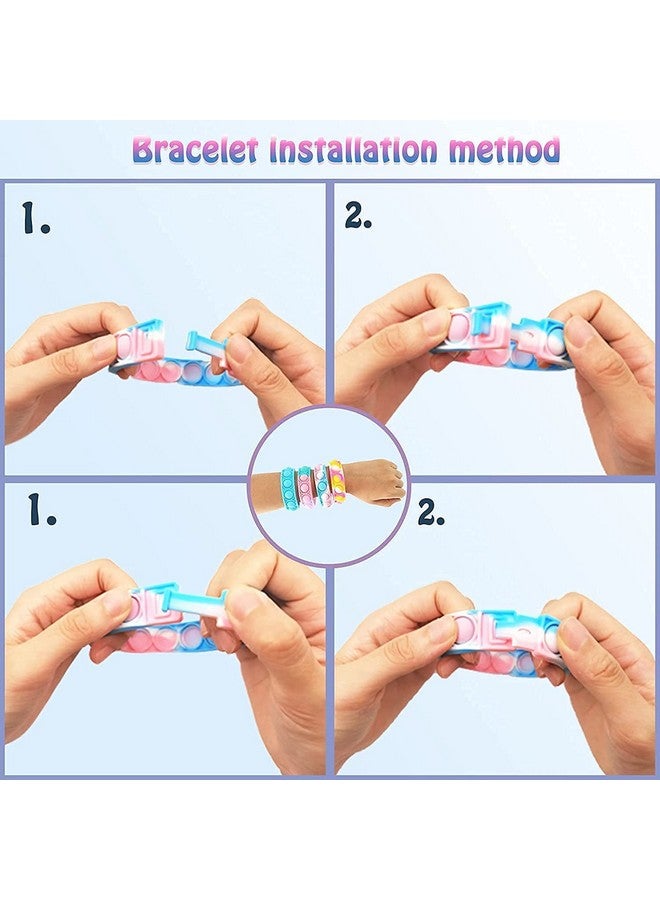 Bracelet installation method

1.

2.

1.

2.