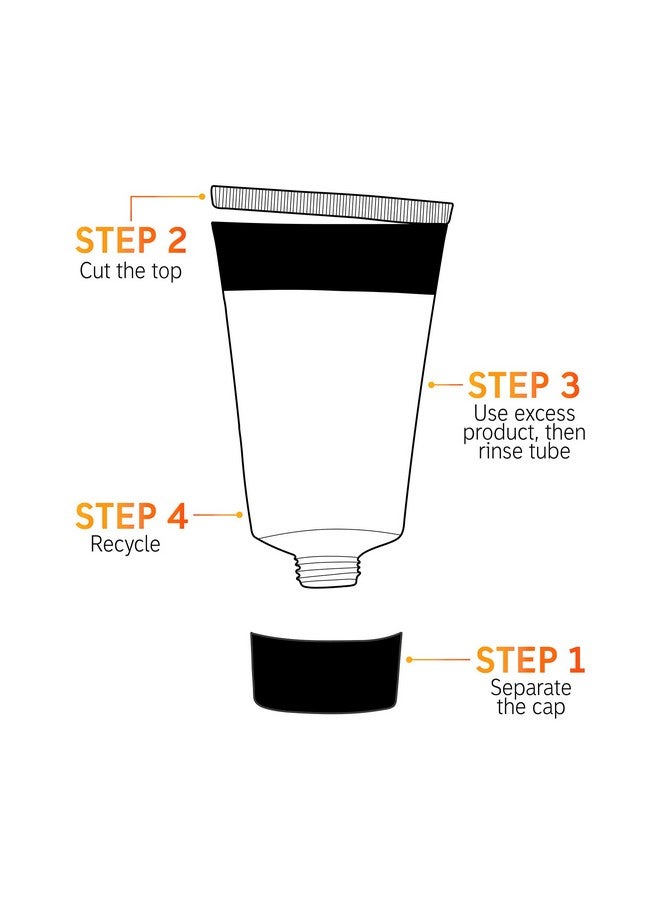 STEP 2
Cut the top

STEP 3
Use excess product, then rinse tube

STEP 4
Recycle

STEP 1
Separate the cap