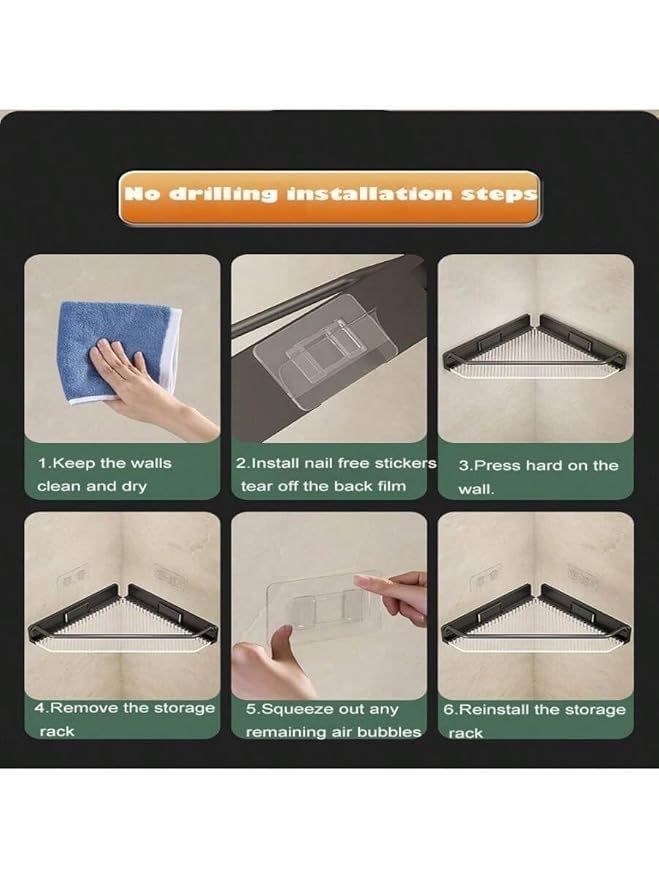 No drilling installation steps

1.Keep the walls clean and dry

2.Install nail free stickers tear off the back film

3.Press hard on the wall.

4.Remove the storage rack

5.Squeeze out any remaining air bubbles

6.Reinstall the storage rack