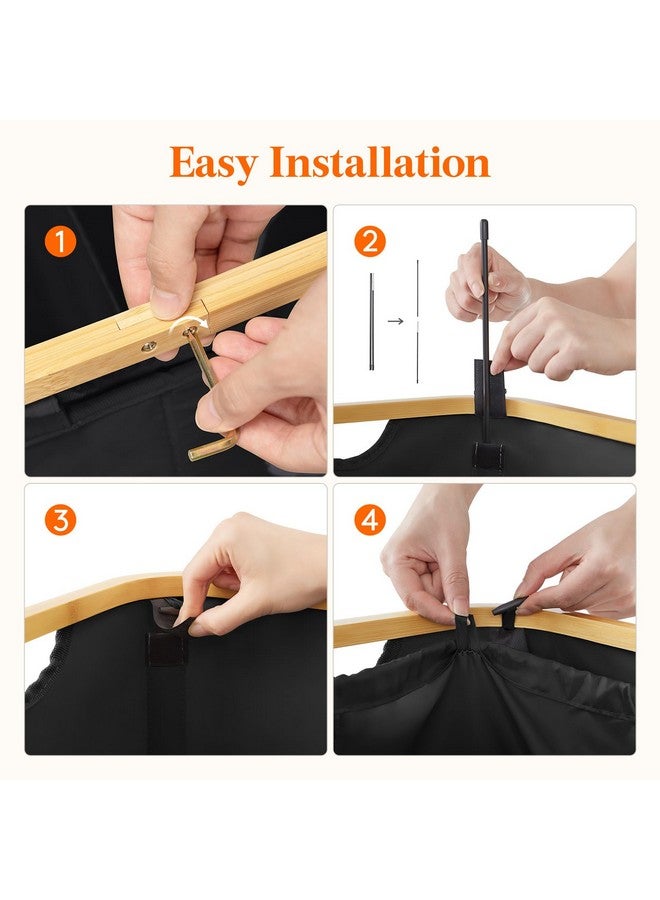 Easy Installation

1

2

3

4