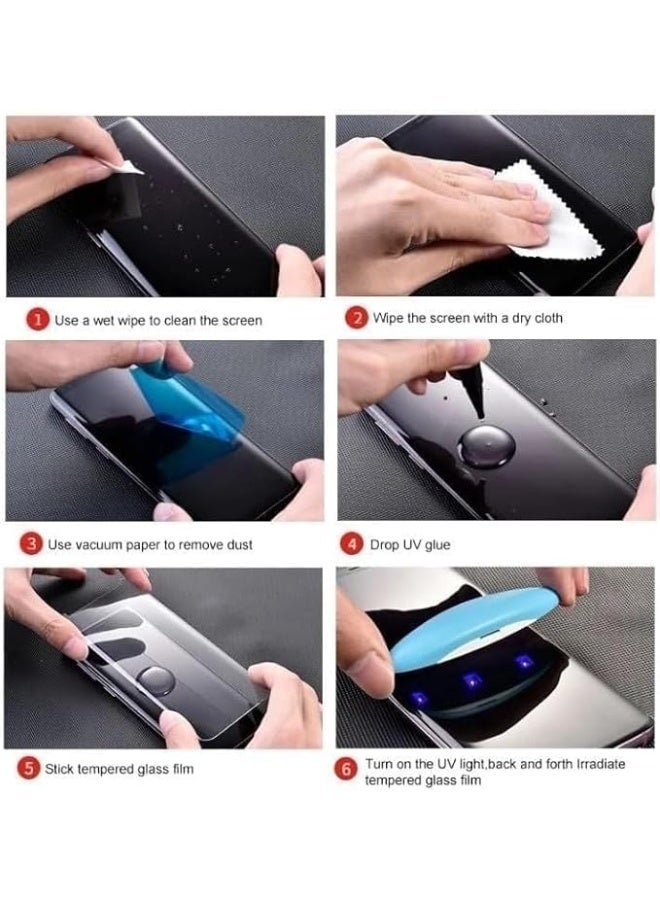 1 Use a wet wipe to clean the screen

2 Wipe the screen with a dry cloth

3 Use vacuum paper to remove dust

4 Drop UV glue

5 Stick tempered glass film

6 Turn on the UV light,back and forth Irradiate tempered glass film