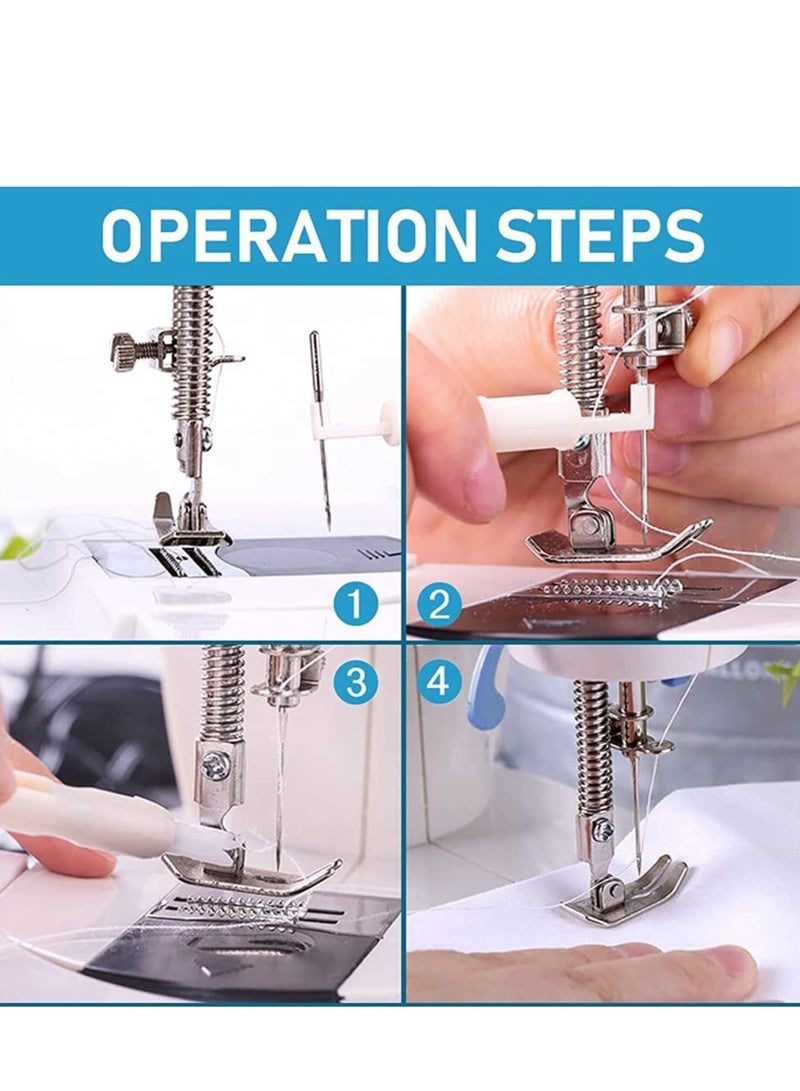 OPERATION STEPS

1

2

3

4