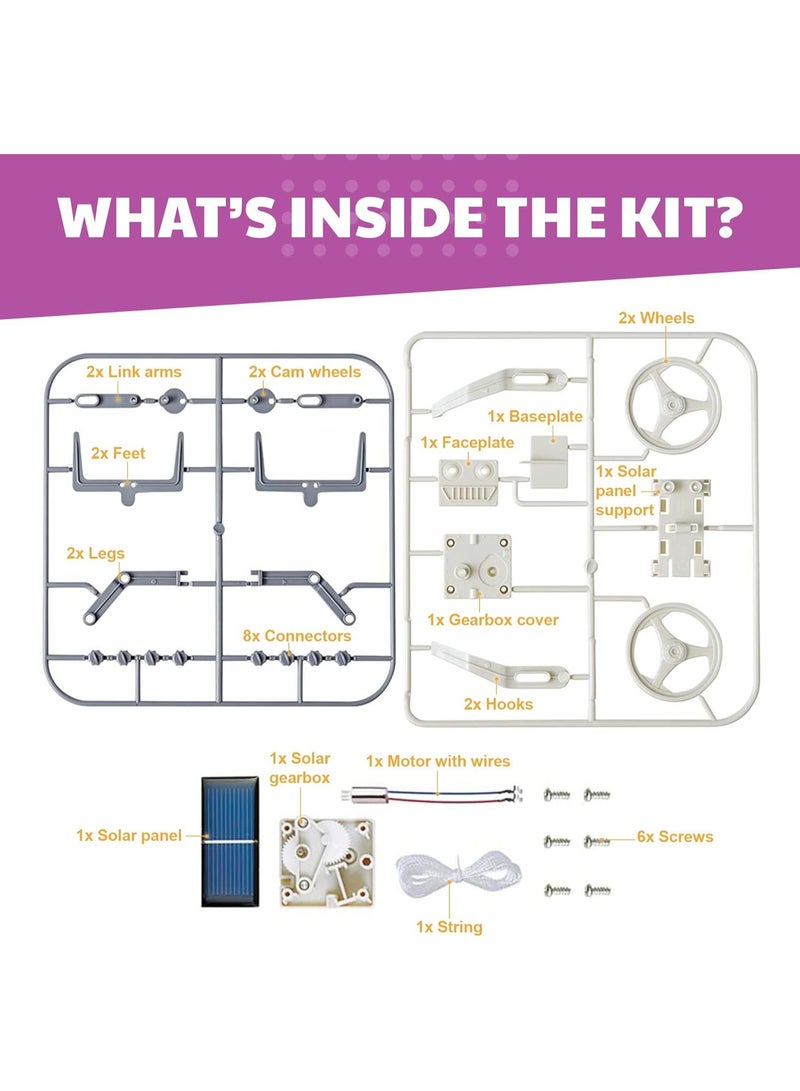 WHAT'S INSIDE THE KIT?

2x Link arms

2x Cam wheels

2x Feet

2x Legs

8x Connectors

2x Wheels

1x Baseplate

1x Faceplate

1x Solar panel support

1x Gearbox cover

2x Hooks

1x Solar panel

1x Solar gearbox

1x Motor with wires

1x String

6x Screws