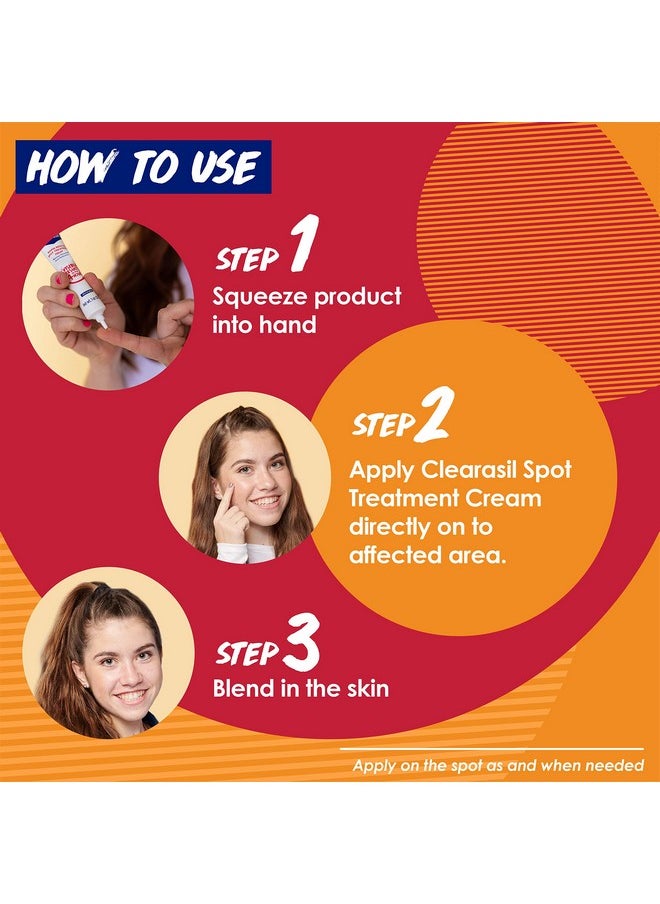 HOW TO USE

STEP 1
Squeeze product into hand

STEP 2
Apply Clearasil Spot Treatment Cream directly on to affected area.

STEP 3
Blend in the skin

Apply on the spot as and when needed