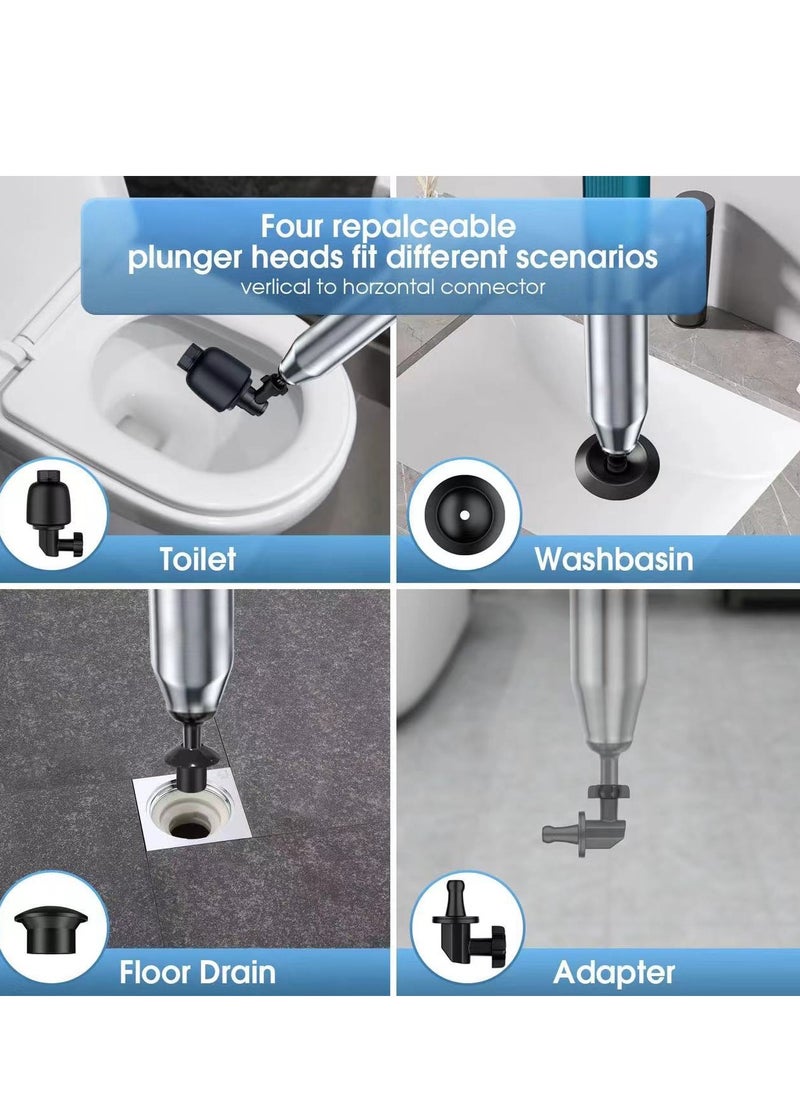 Four repalceable plunger heads fit different scenarios
verlical to horzontal connector

Toilet

Washbasin

Floor Drain

Adapter