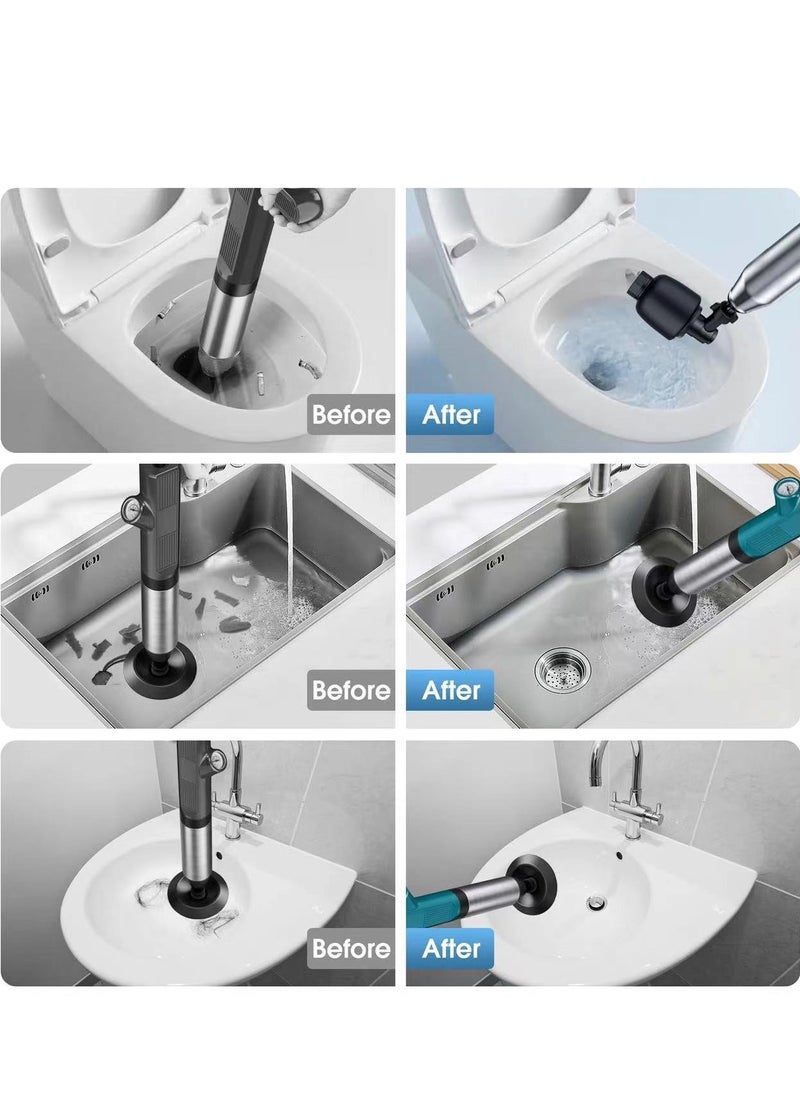 Before

After

Before

After

Before

After