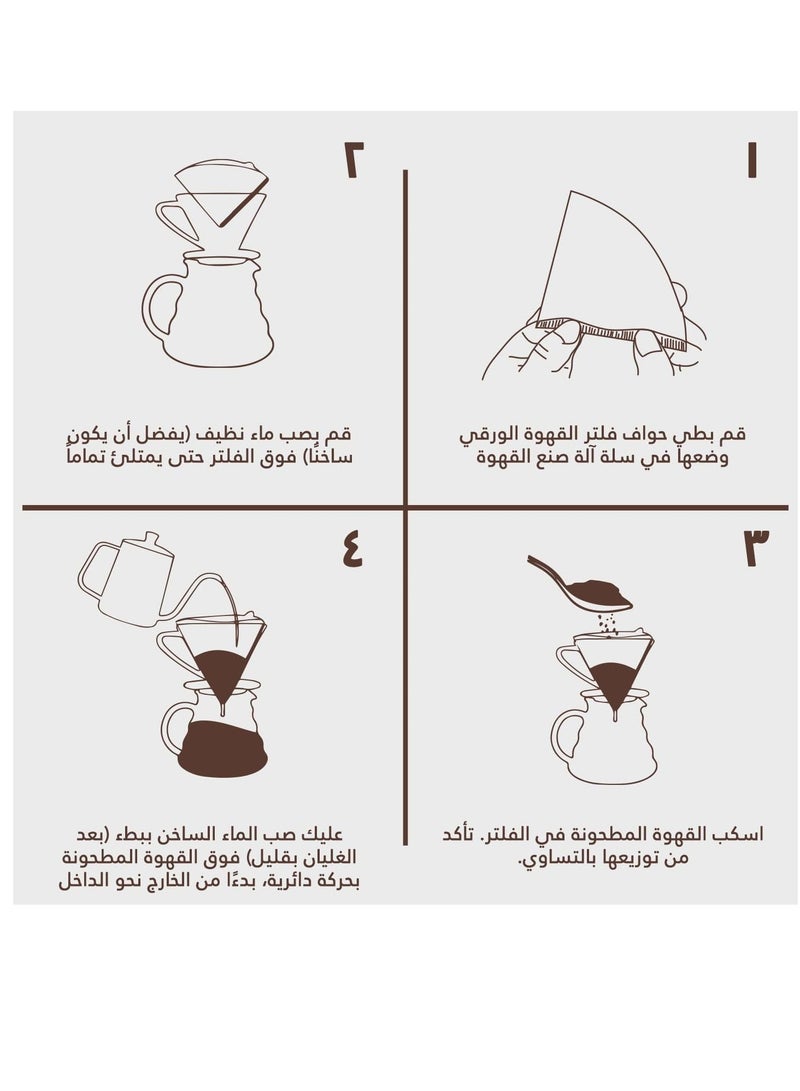 ١

قم بطي حواف فلتر القهوة الورقي وضعها في سلة آلة صنع القهوة

٢

قم بصب ماء نظيف (يفضل أن يكون ساخنًا) فوق الفلتر حتى يمتلئ تماماً

٣

اسكب القهوة المطحونة في الفلتر. تأكد من توزيعها بالتساوي.

٤

عليك صب الماء الساخن ببطء (بعد الغليان بقليل) فوق القهوة المطحونة بحركة دائرية، بدءًا من الخارج نحو الداخل