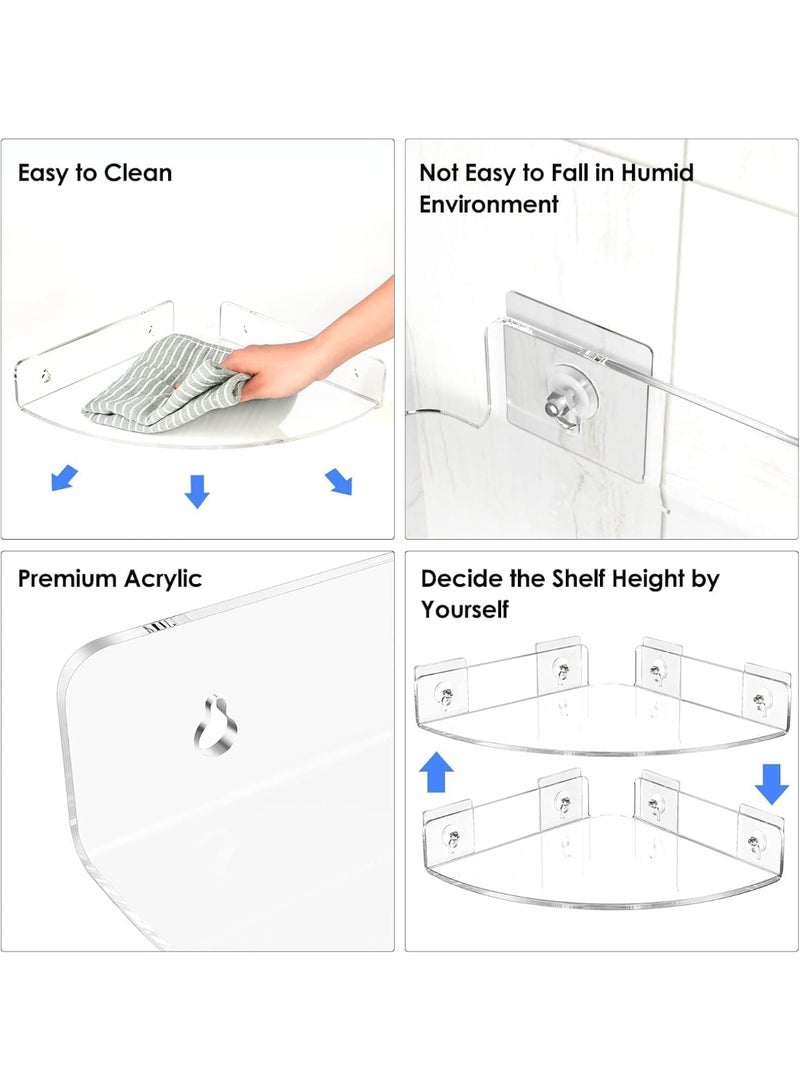 Easy to Clean

Not Easy to Fall in Humid Environment

Premium Acrylic

Decide the Shelf Height by Yourself