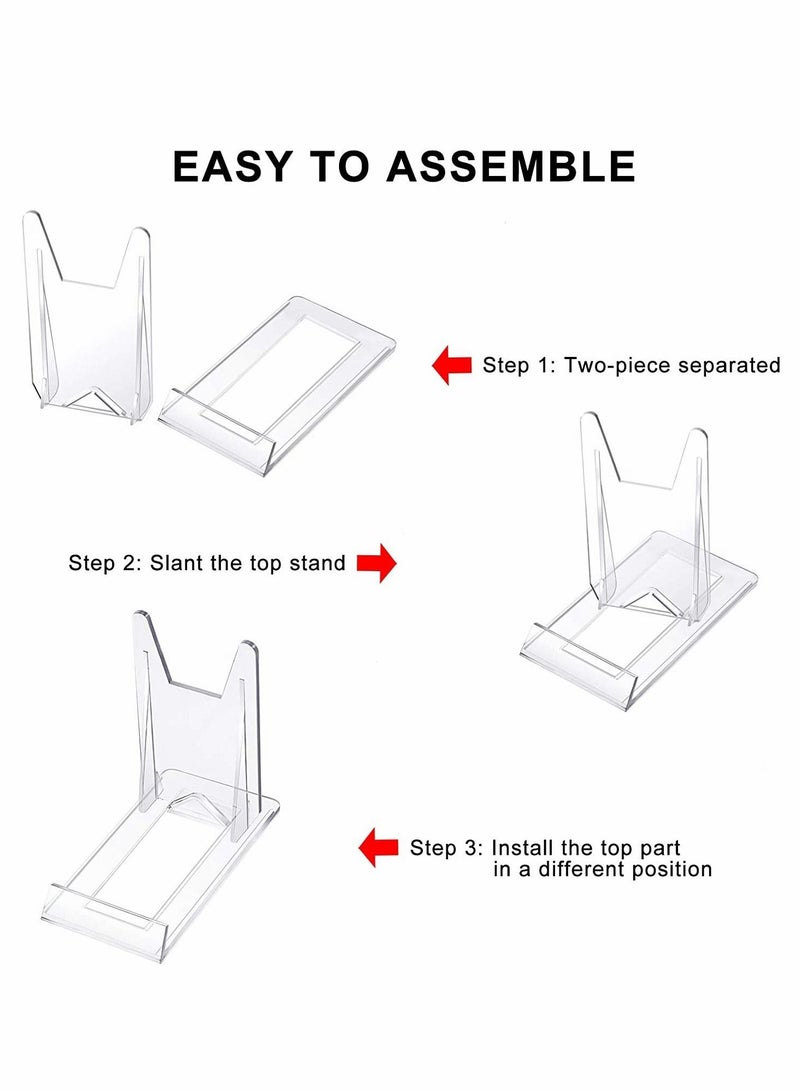 EASY TO ASSEMBLE

Step 1: Two-piece separated

Step 2: Slant the top stand

Step 3: Install the top part in a different position