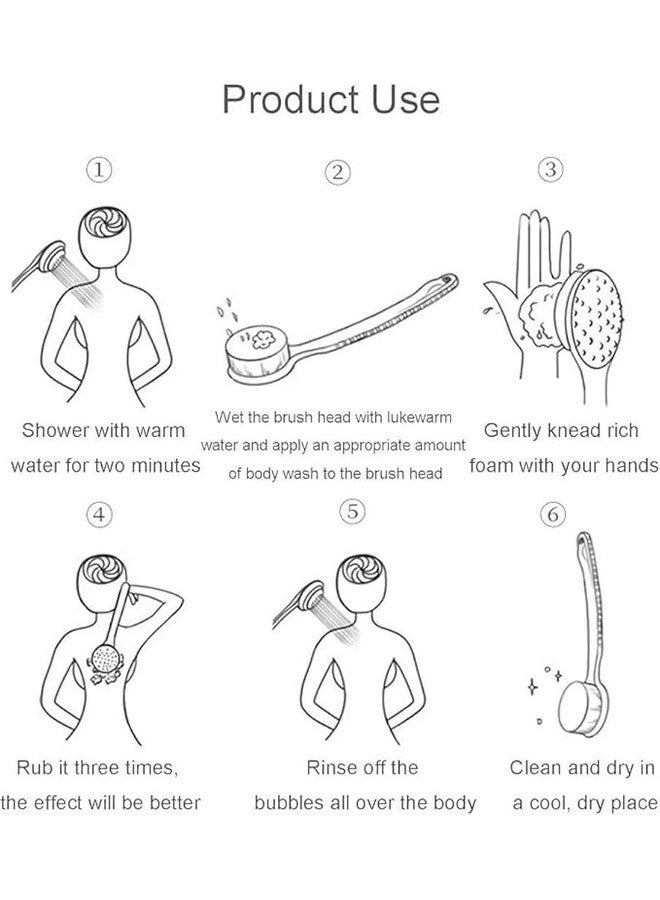 Product Use

①

Shower with warm water for two minutes

②

Wet the brush head with lukewarm water and apply an appropriate amount of body wash to the brush head

③

Gently knead rich foam with your hands

④

Rub it three times, the effect will be better

⑤

Rinse off the bubbles all over the body

⑥

Clean and dry in a cool, dry place