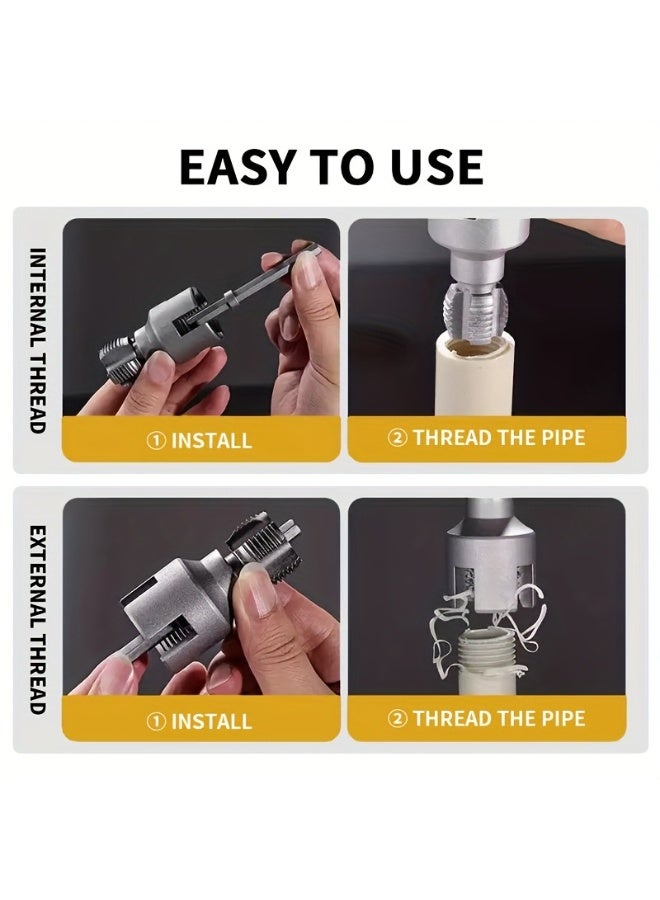 EASY TO USE

INTERNAL THREAD

① INSTALL

② THREAD THE PIPE

EXTERNAL THREAD

① INSTALL

② THREAD THE PIPE