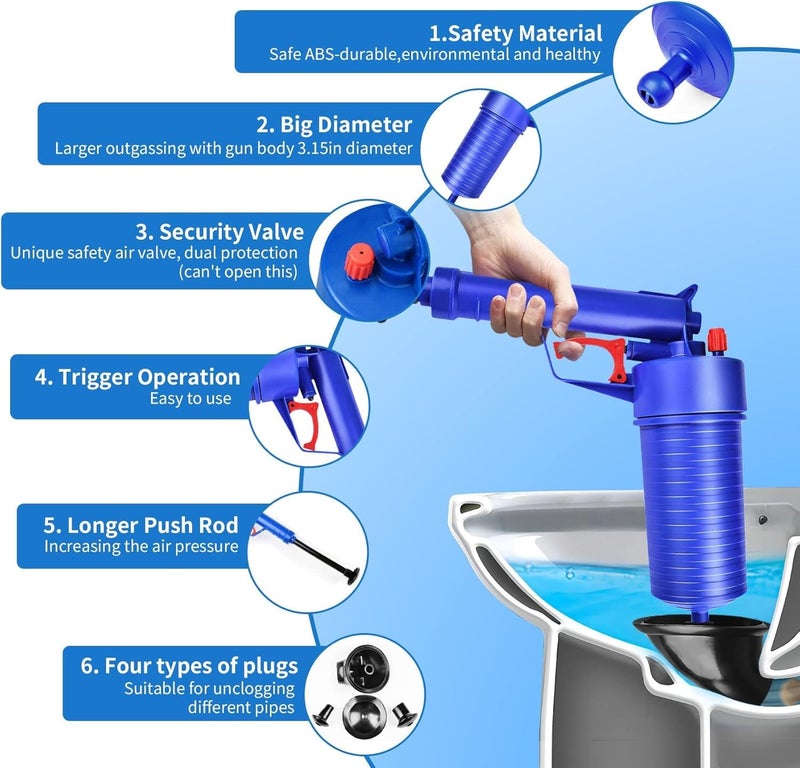 1.Safety Material
Safe ABS-durable,environmental and healthy

2. Big Diameter
Larger outgassing with gun body 3.15in diameter

3. Security Valve
Unique safety air valve, dual protection (can't open this)

4. Trigger Operation
Easy to use

5. Longer Push Rod
Increasing the air pressure

6. Four types of plugs
Suitable for unclogging different pipes