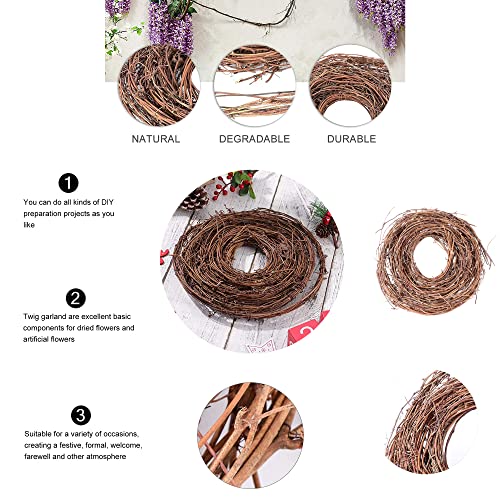 NATURAL

DEGRADABLE

DURABLE

1

You can do all kinds of DIY preparation projects as you like

2

Twig garland are excellent basic components for dried flowers and artificial flowers

3

Suitable for a variety of occasions, creating a festive, formal, welcome, farewell and other atmosphere