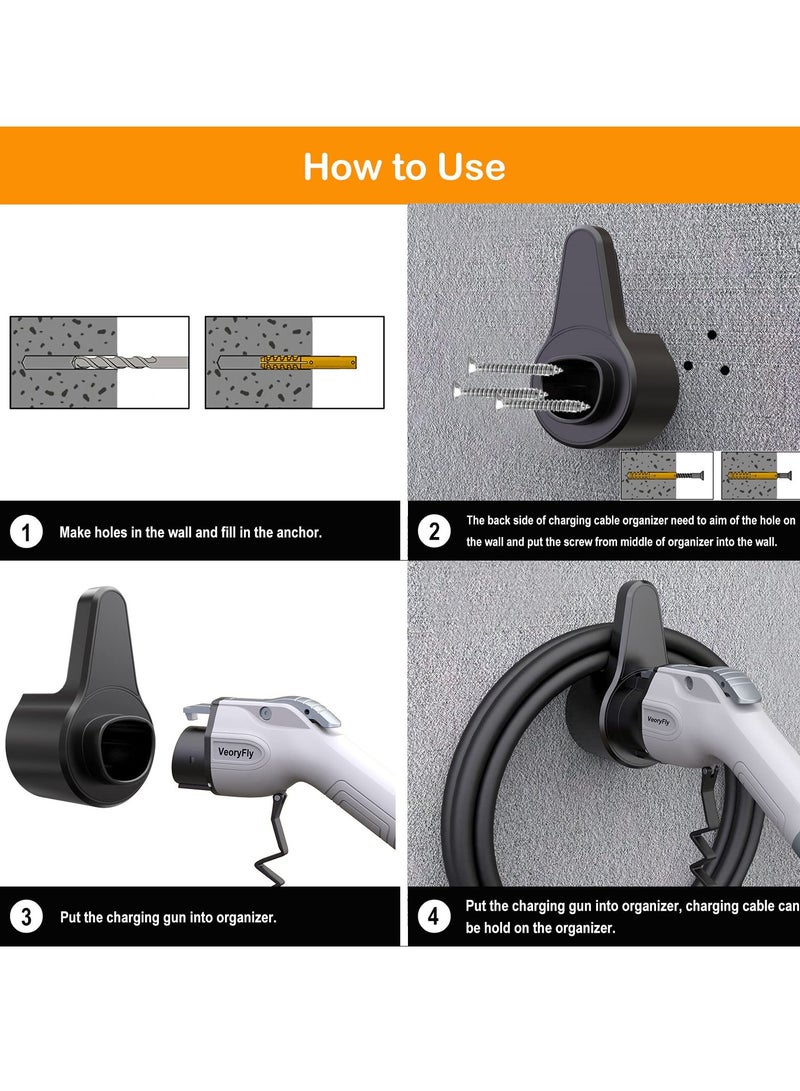 How to Use

1 Make holes in the wall and fill in the anchor.

2 The back side of charging cable organizer need to aim of the hole on the wall and put the screw from middle of organizer into the wall.

VeoryFly

3 Put the charging gun into organizer.

VeoryFly

4 Put the charging gun into organizer, charging cable can be hold on the organizer.