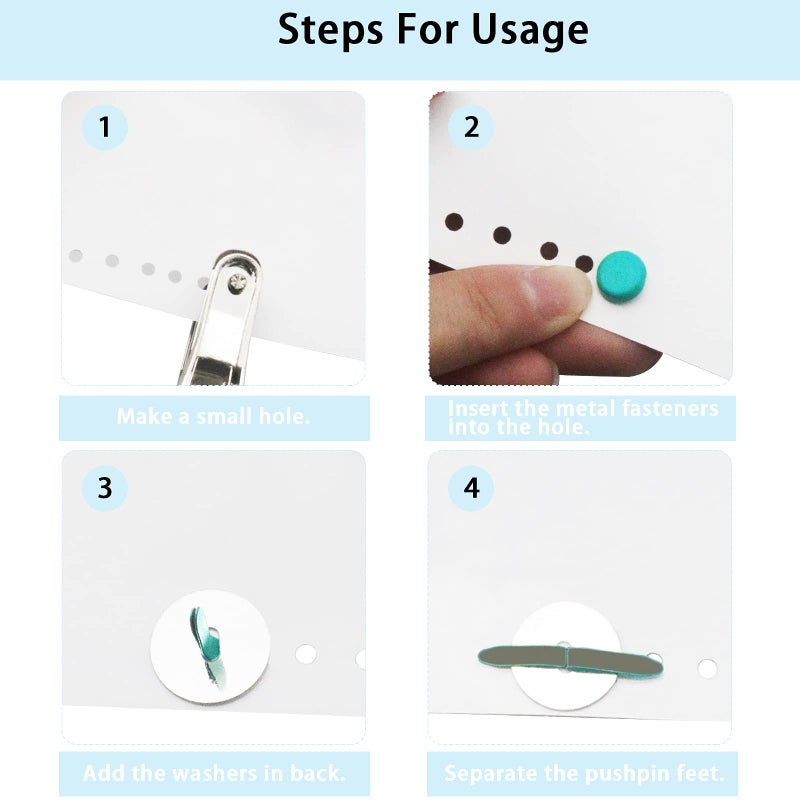 Steps For Usage

1

Make a small hole.

2

Insert the metal fasteners into the hole.

3

Add the washers in back.

4

Separate the pushpin feet.