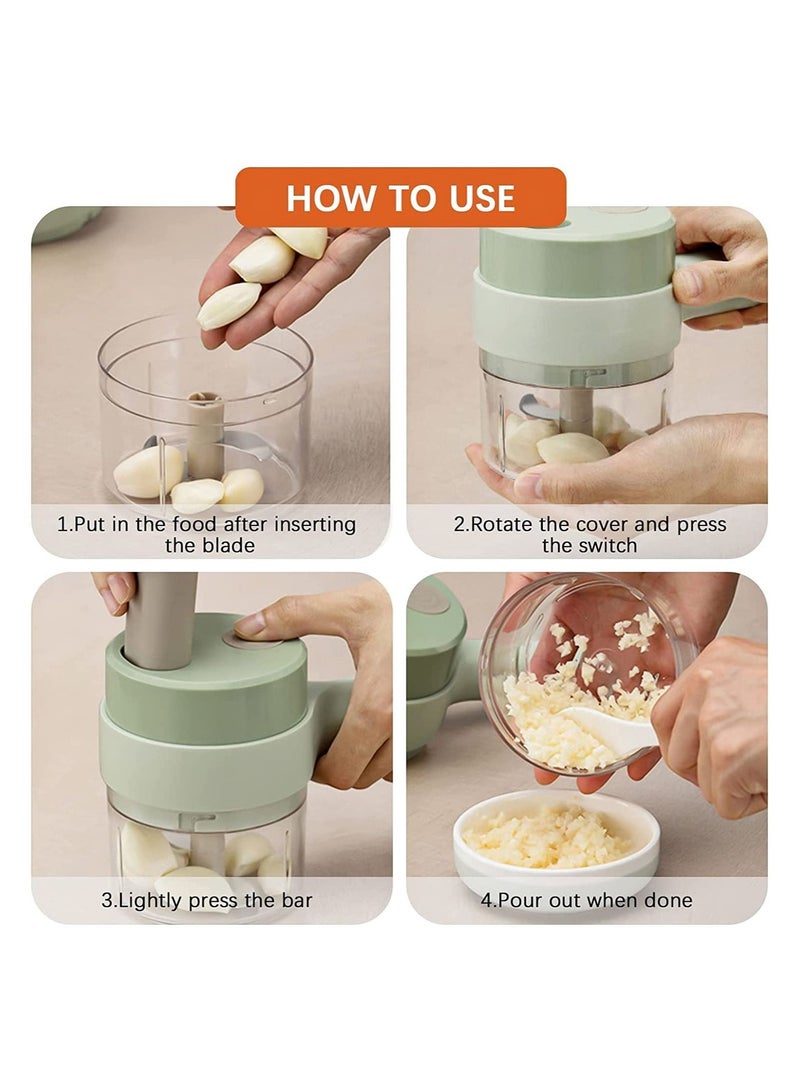 HOW TO USE

1.Put in the food after inserting the blade

2.Rotate the cover and press the switch

3.Lightly press the bar

4.Pour out when done