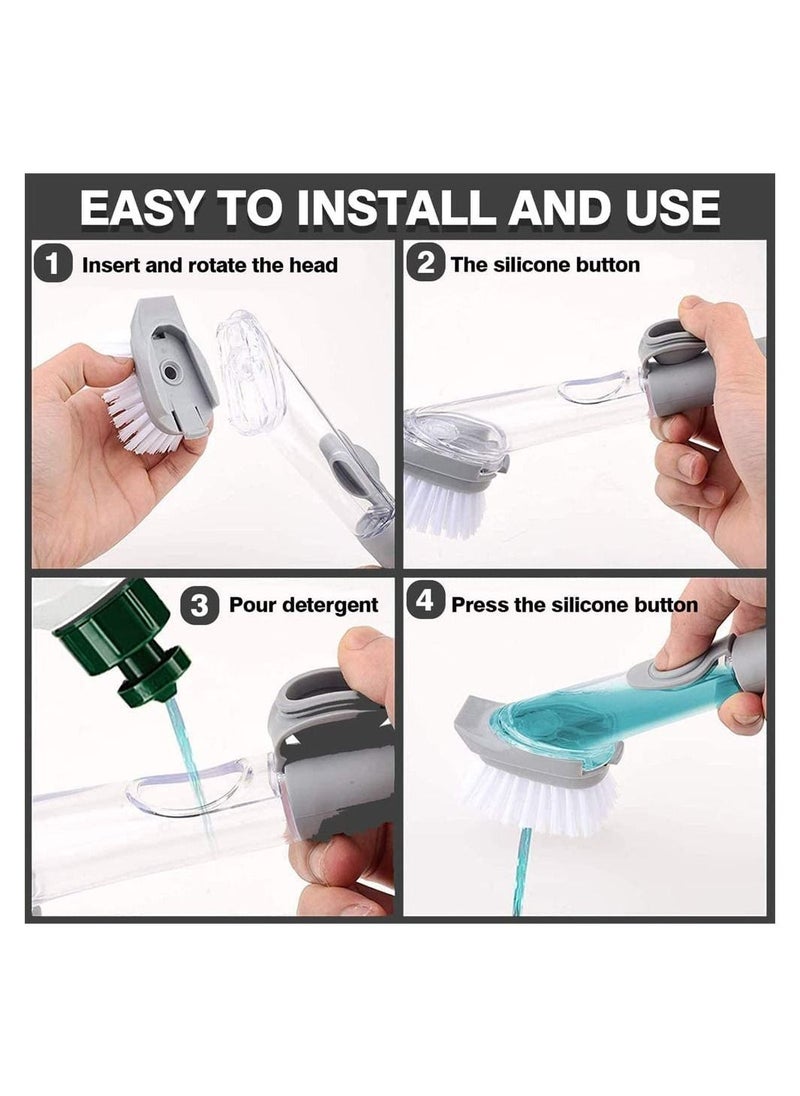 EASY TO INSTALL AND USE

1 Insert and rotate the head

2 The silicone button

3 Pour detergent

4 Press the silicone button