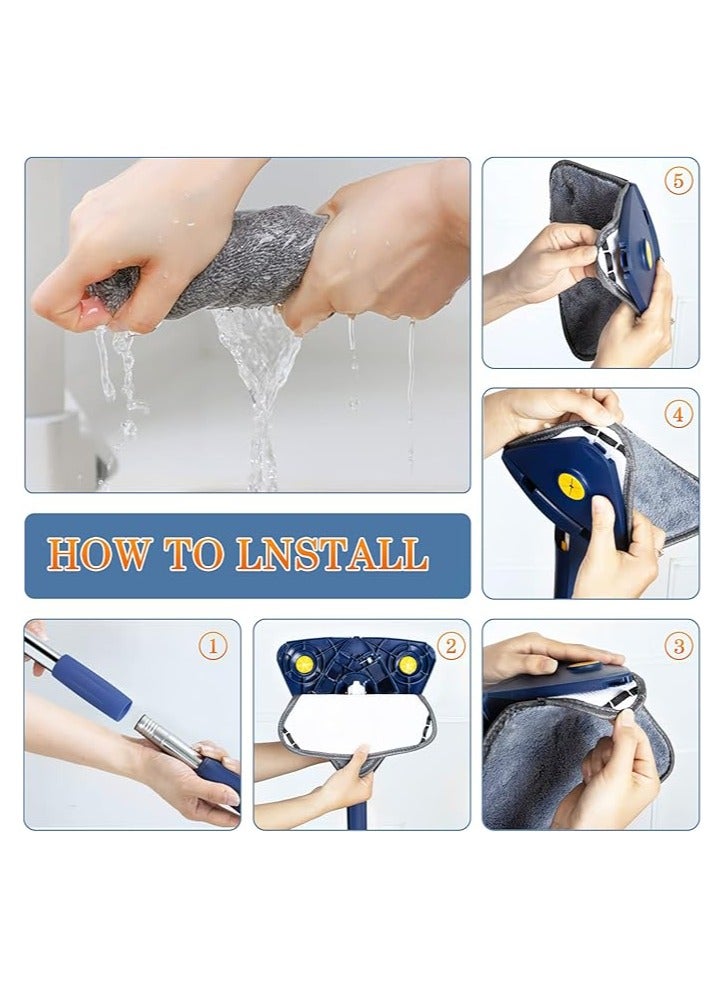 ⑤

④

HOW TO LNSTALL

①

②

③