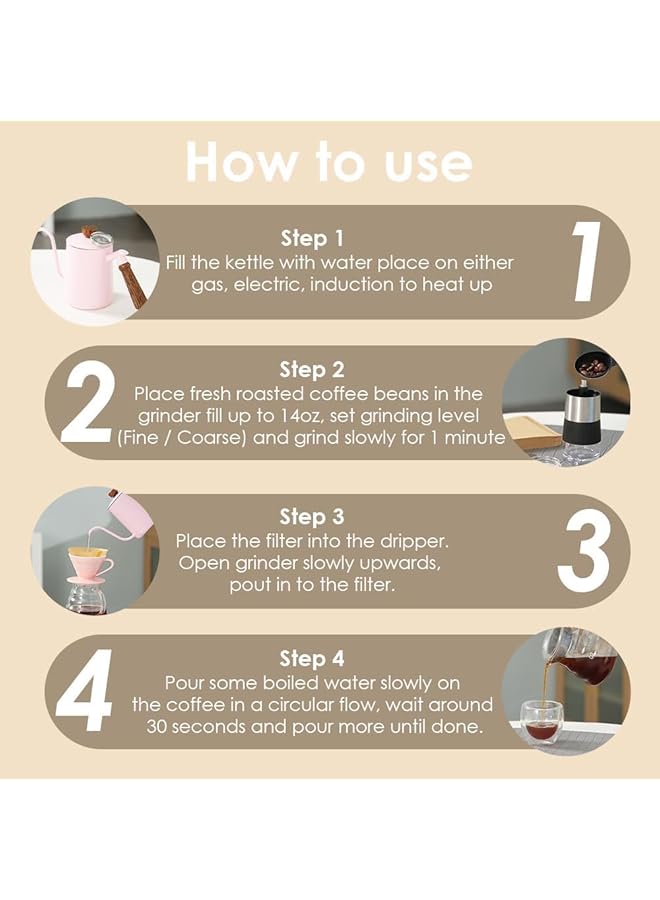 How to use

Step 1
Fill the kettle with water place on either gas, electric, induction to heat up

1

2

Step 2
Place fresh roasted coffee beans in the grinder fill up to 14oz, set grinding level (Fine / Coarse) and grind slowly for 1 minute

Step 3
Place the filter into the dripper. Open grinder slowly upwards, pout in to the filter.

3

4

Step 4
Pour some boiled water slowly on the coffee in a circular flow, wait around 30 seconds and pour more until done.