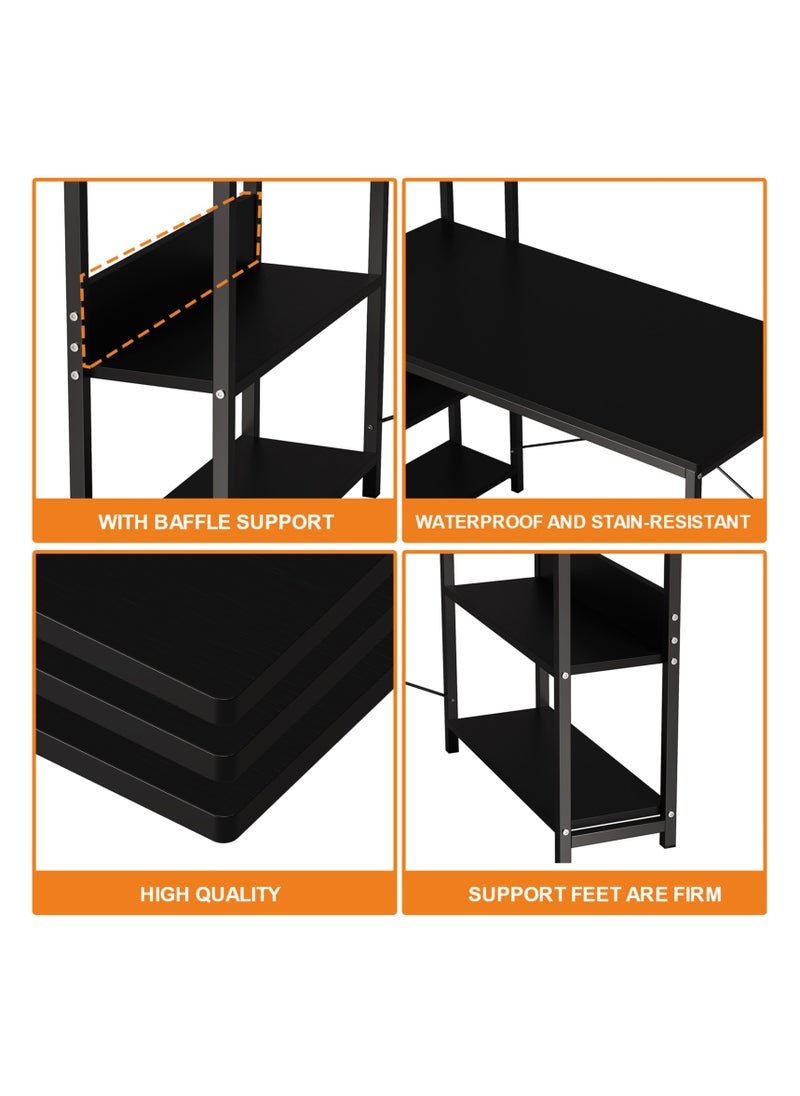 WITH BAFFLE SUPPORT

WATERPROOF AND STAIN-RESISTANT

HIGH QUALITY

SUPPORT FEET ARE FIRM