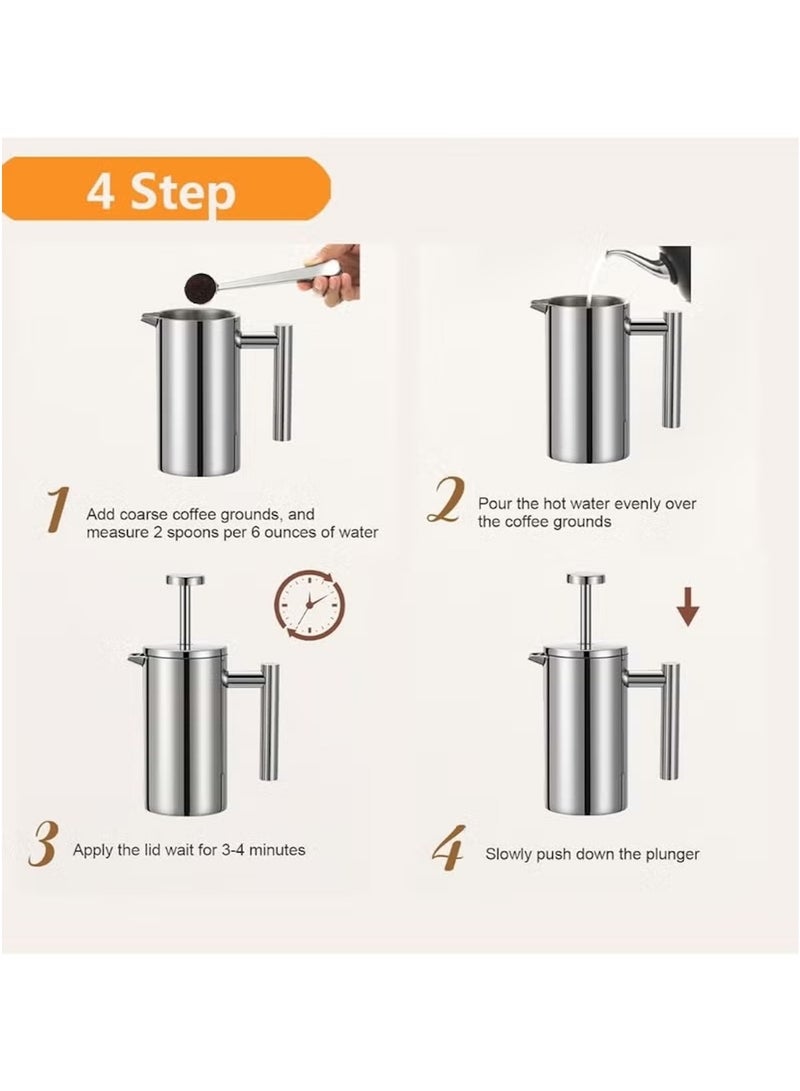 4 Step

1 Add coarse coffee grounds, and measure 2 spoons per 6 ounces of water

2 Pour the hot water evenly over the coffee grounds

3 Apply the lid wait for 3-4 minutes

4 Slowly push down the plunger